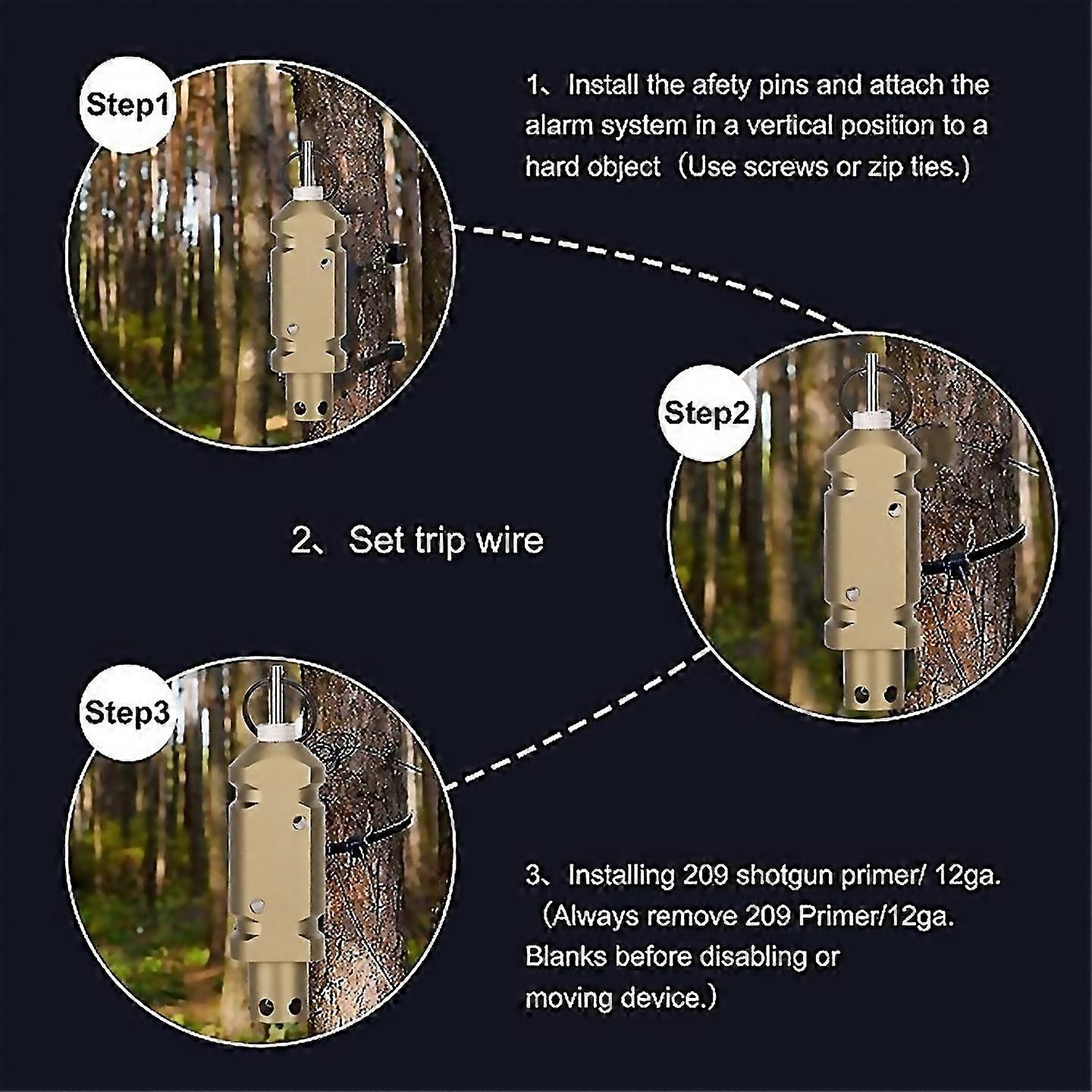 Step1

1、Install the afety pins and attach the alarm system in a vertical position to a hard object（Use screws or zip ties.）

Step2

2、Set trip wire

Step3

3、Installing 209 shotgun primer/ 12ga.（Always remove 209 Primer/12ga. Blanks before disabling or moving device.）