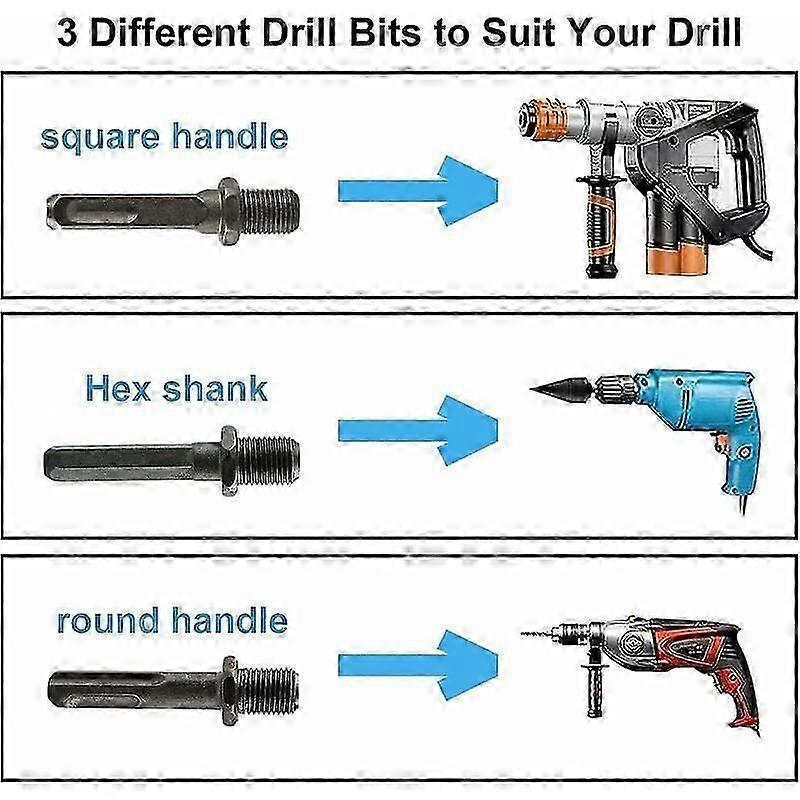 3 Different Drill Bits to Suit Your Drill

square handle

Hex shank

round handle