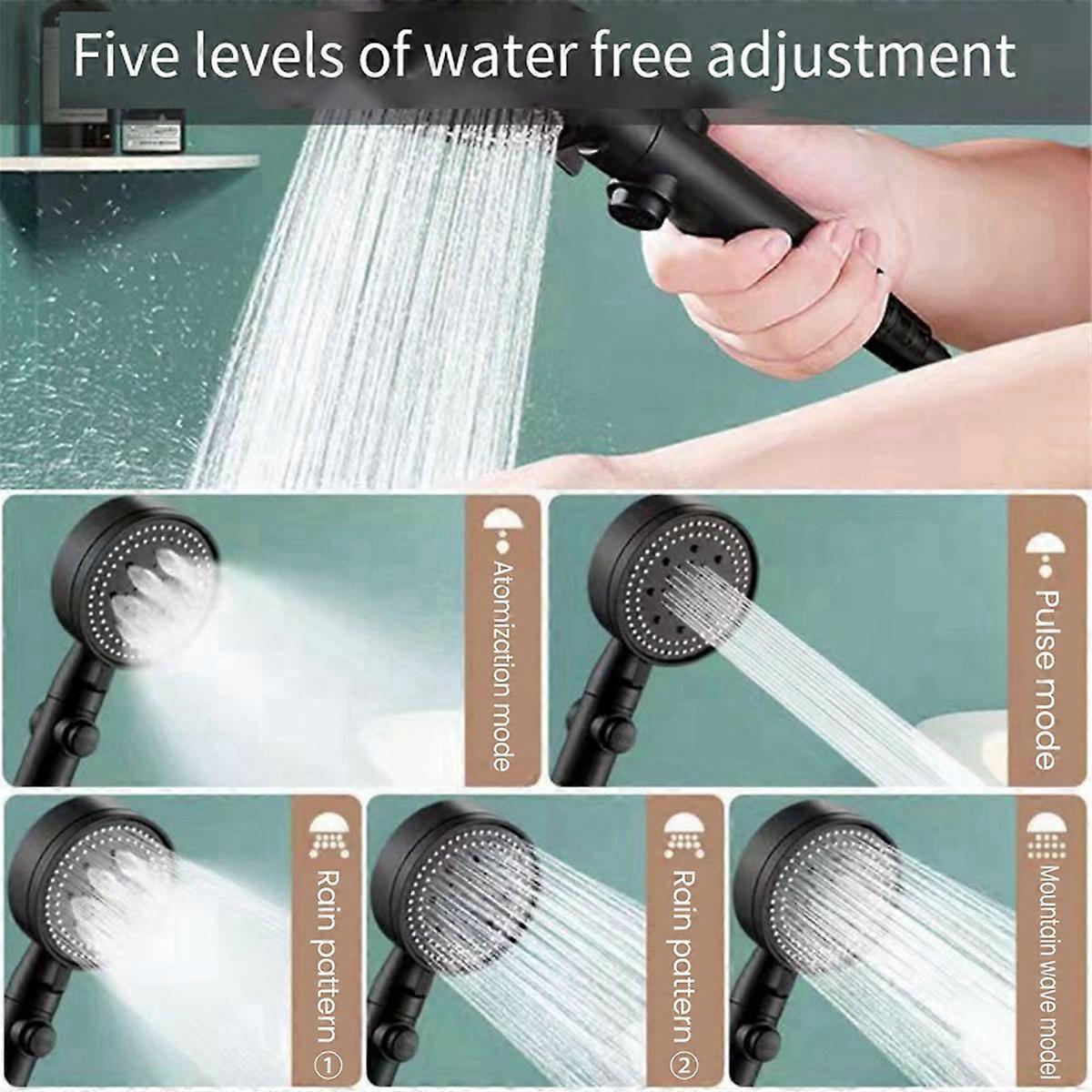 Five levels of water free adjustment

Atomization mode

Pulse mode

Rain pattern ①

Rain pattern ②

Mountain wave model