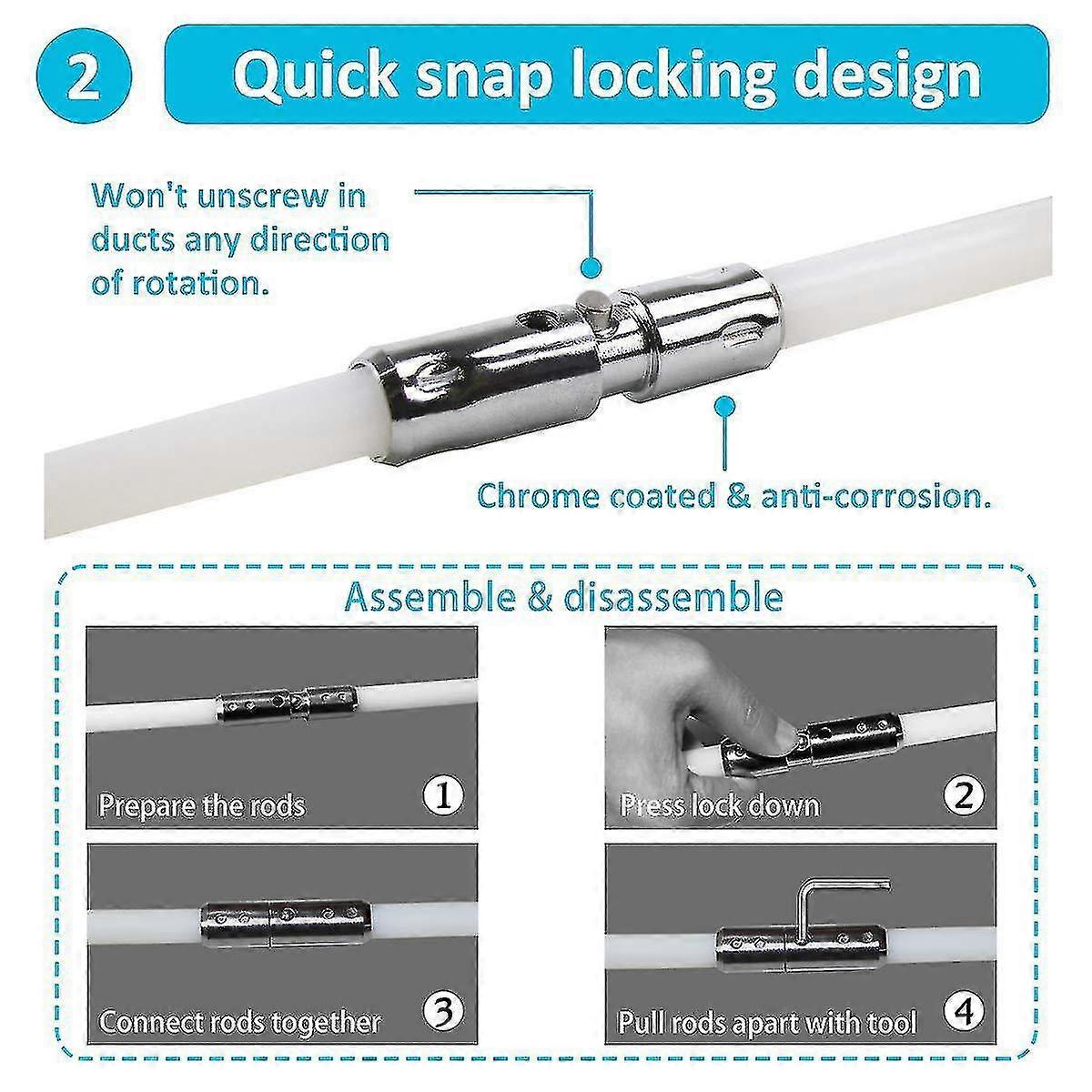 2

Quick snap locking design

Won't unscrew in ducts any direction of rotation.

Chrome coated & anti-corrosion.

Assemble & disassemble

Prepare the rods
1

Press lock down
2

Connect rods together
3

Pull rods apart with tool
4