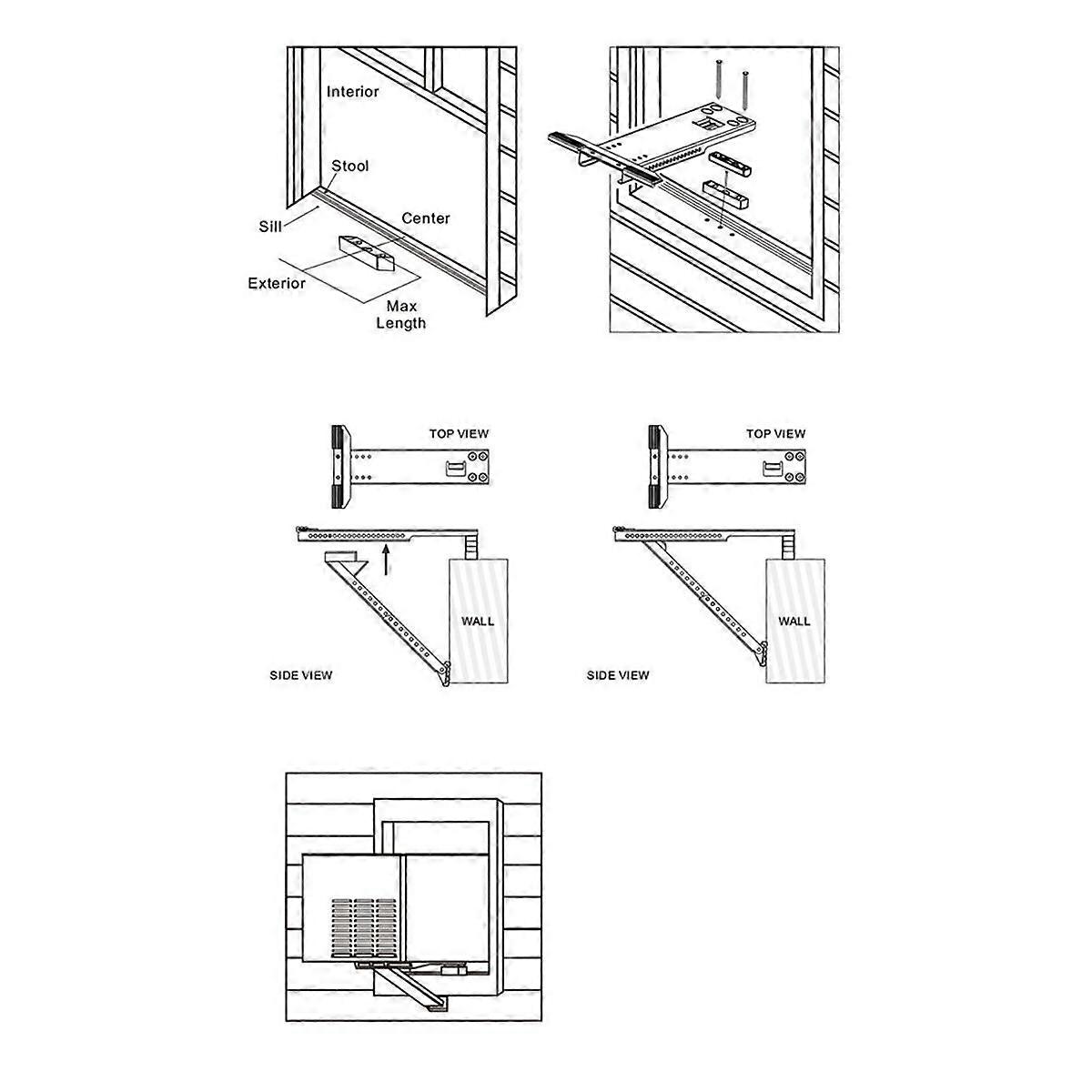 Interior

Stool

Sill

Center

Exterior

Max Length

TOP VIEW

WALL

SIDE VIEW

TOP VIEW

WALL

SIDE VIEW