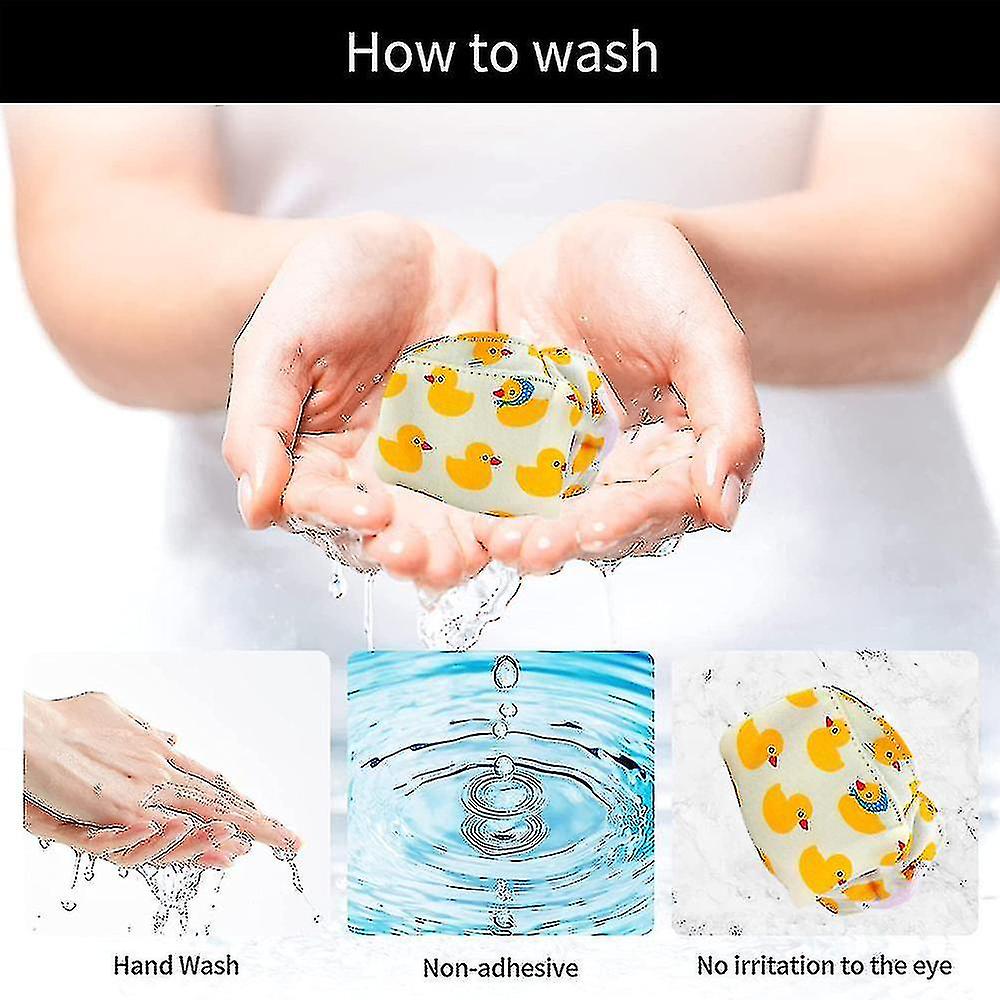 How to wash

Hand Wash

Non-adhesive

No irritation to the eye