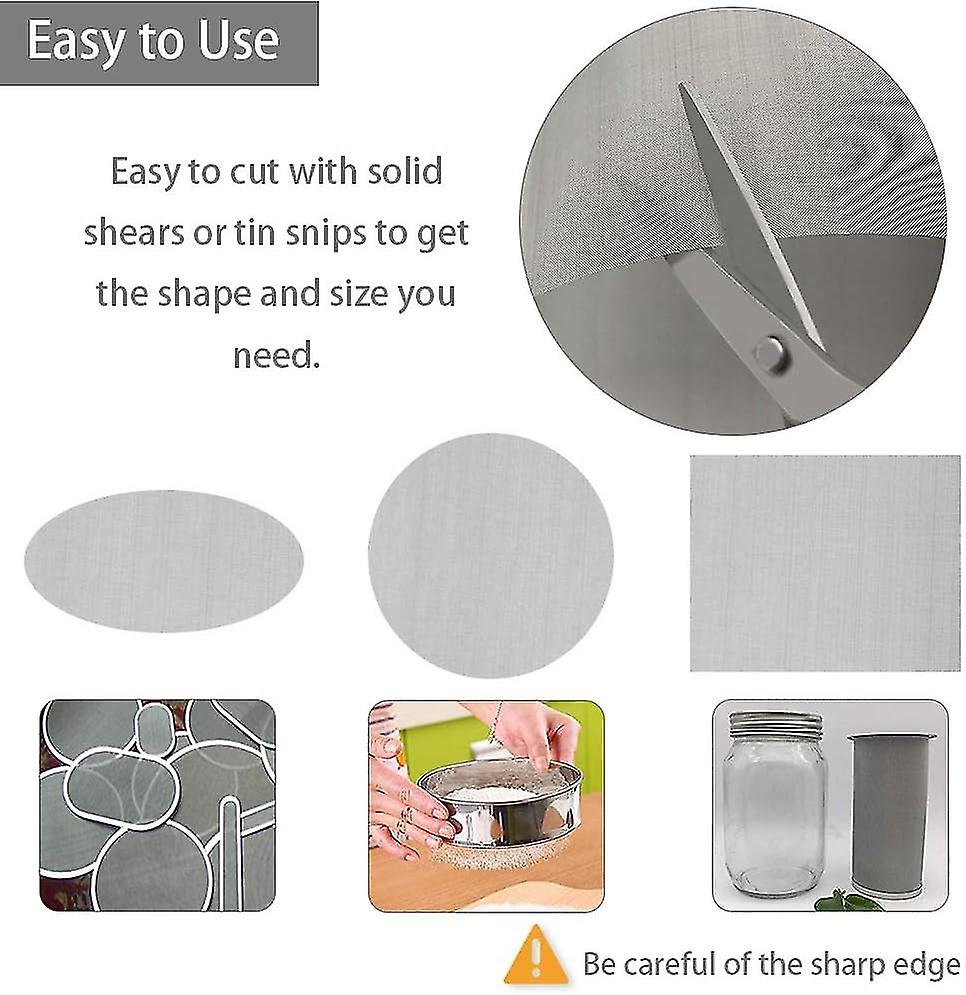 Easy to Use

Easy to cut with solid shears or tin snips to get the shape and size you need.

Be careful of the sharp edge