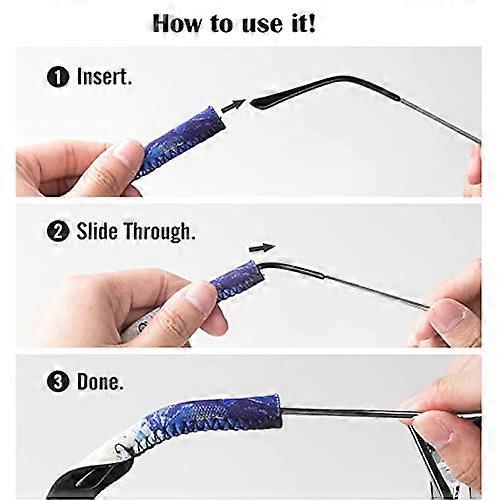 How to use it!

1 Insert.

2 Slide Through.

3 Done.