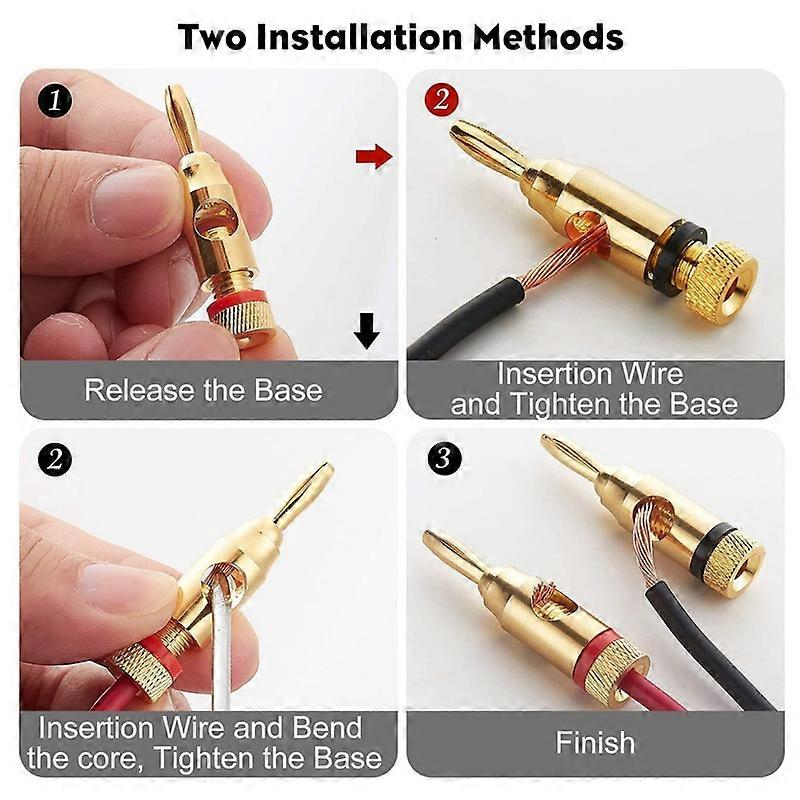 Two Installation Methods

1

Release the Base

2

Insertion Wire and Tighten the Base

2

Insertion Wire and Bend the core, Tighten the Base

3

Finish