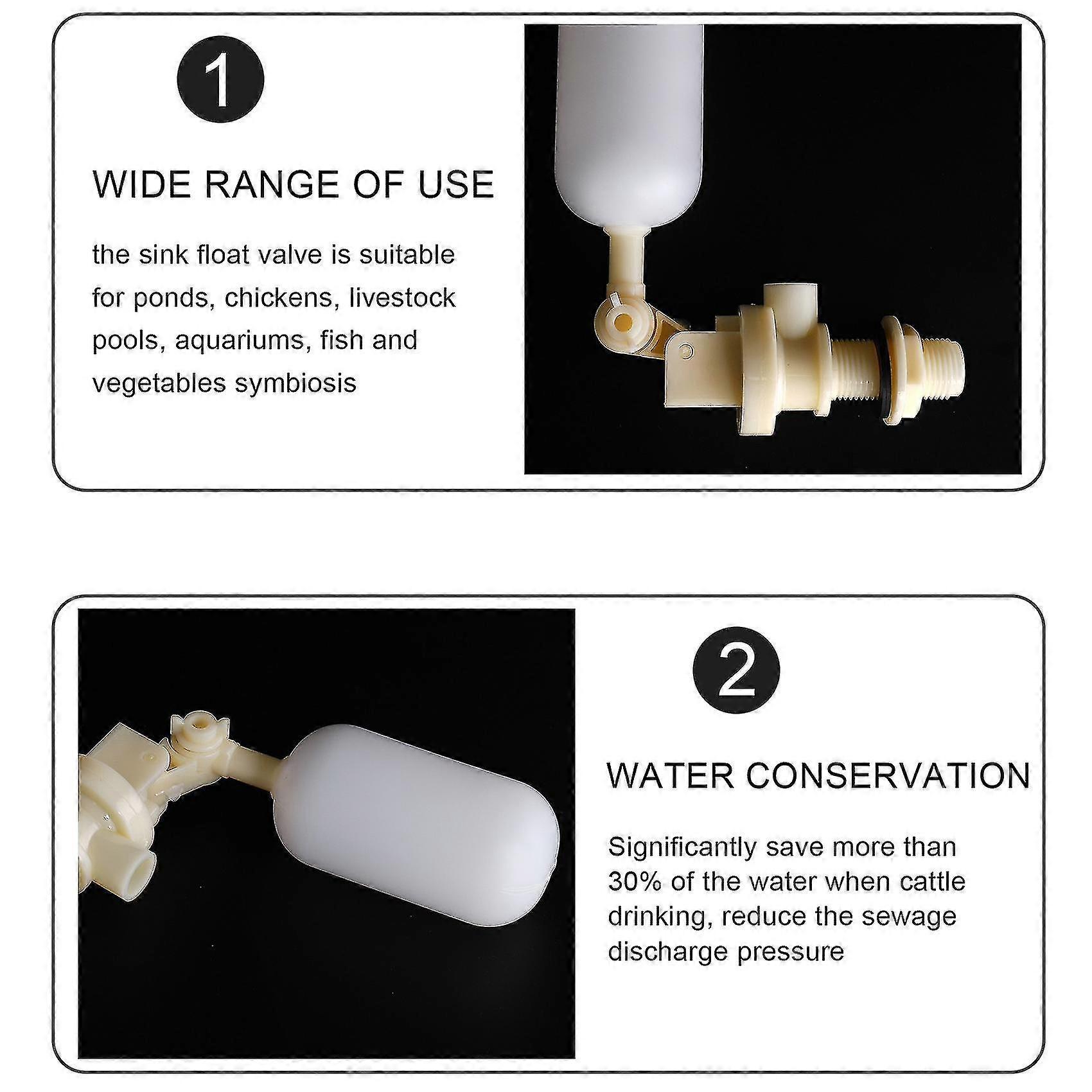 1

WIDE RANGE OF USE

the sink float valve is suitable for ponds, chickens, livestock pools, aquariums, fish and vegetables symbiosis

2

WATER CONSERVATION

Significantly save more than 30% of the water when cattle drinking, reduce the sewage discharge pressure