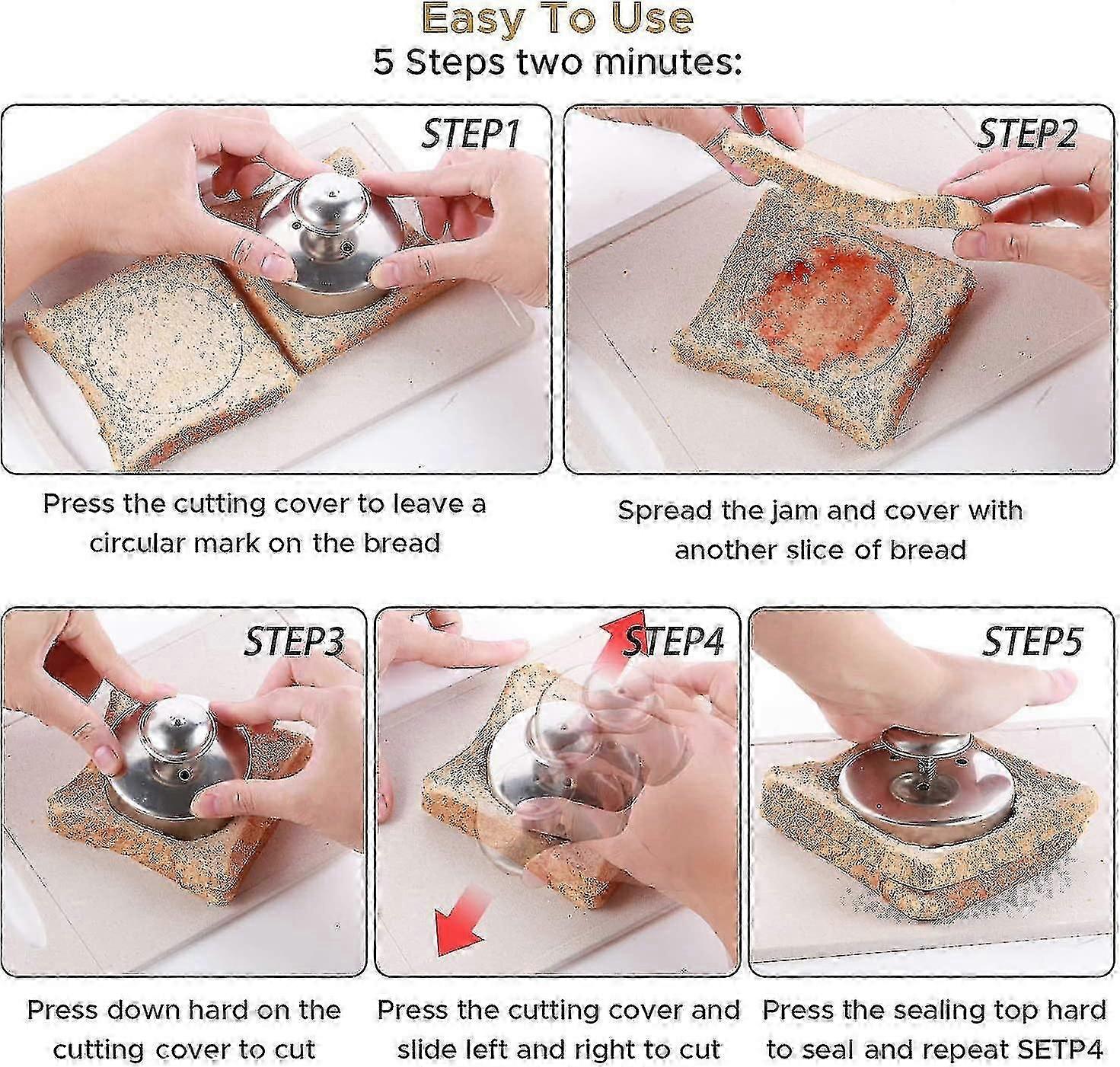 Easy To Use
5 Steps two minutes:

STEP1

Press the cutting cover to leave a circular mark on the bread

STEP2

Spread the jam and cover with another slice of bread

STEP3

Press down hard on the cutting cover to cut

STEP4

Press the cutting cover and slide left and right to cut

STEP5

Press the sealing top hard to seal and repeat SETP4