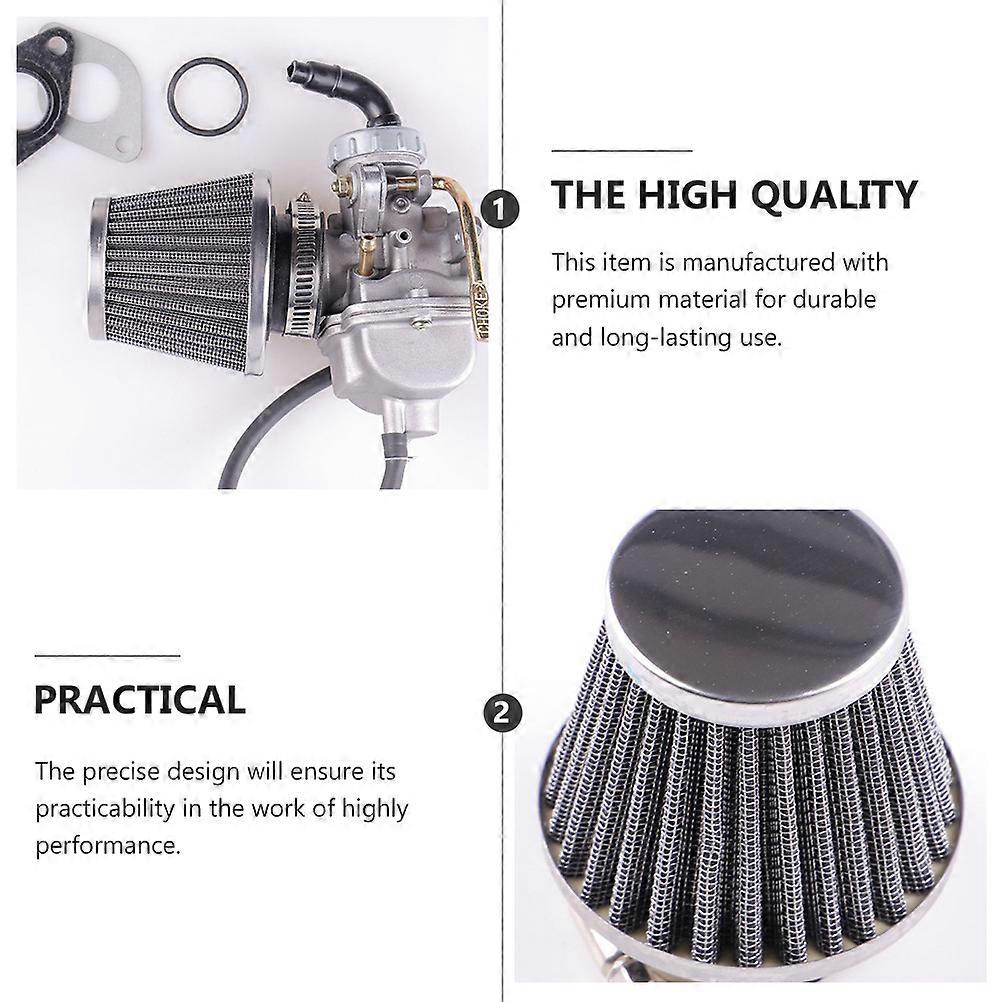 1

THE HIGH QUALITY

This item is manufactured with premium material for durable and long-lasting use.

PRACTICAL

The precise design will ensure its practicability in the work of highly performance.

2