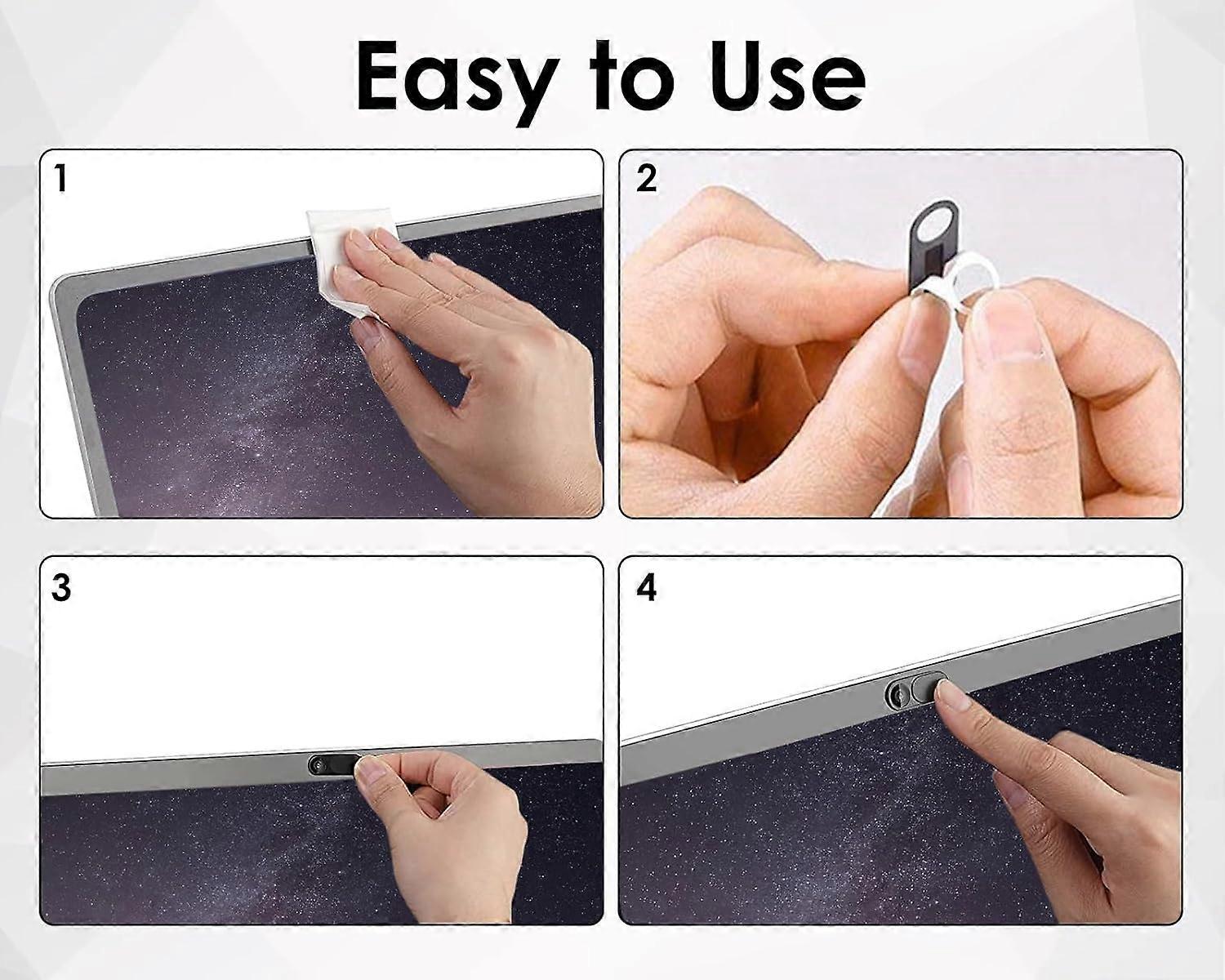 Easy to Use

1

2

3

4