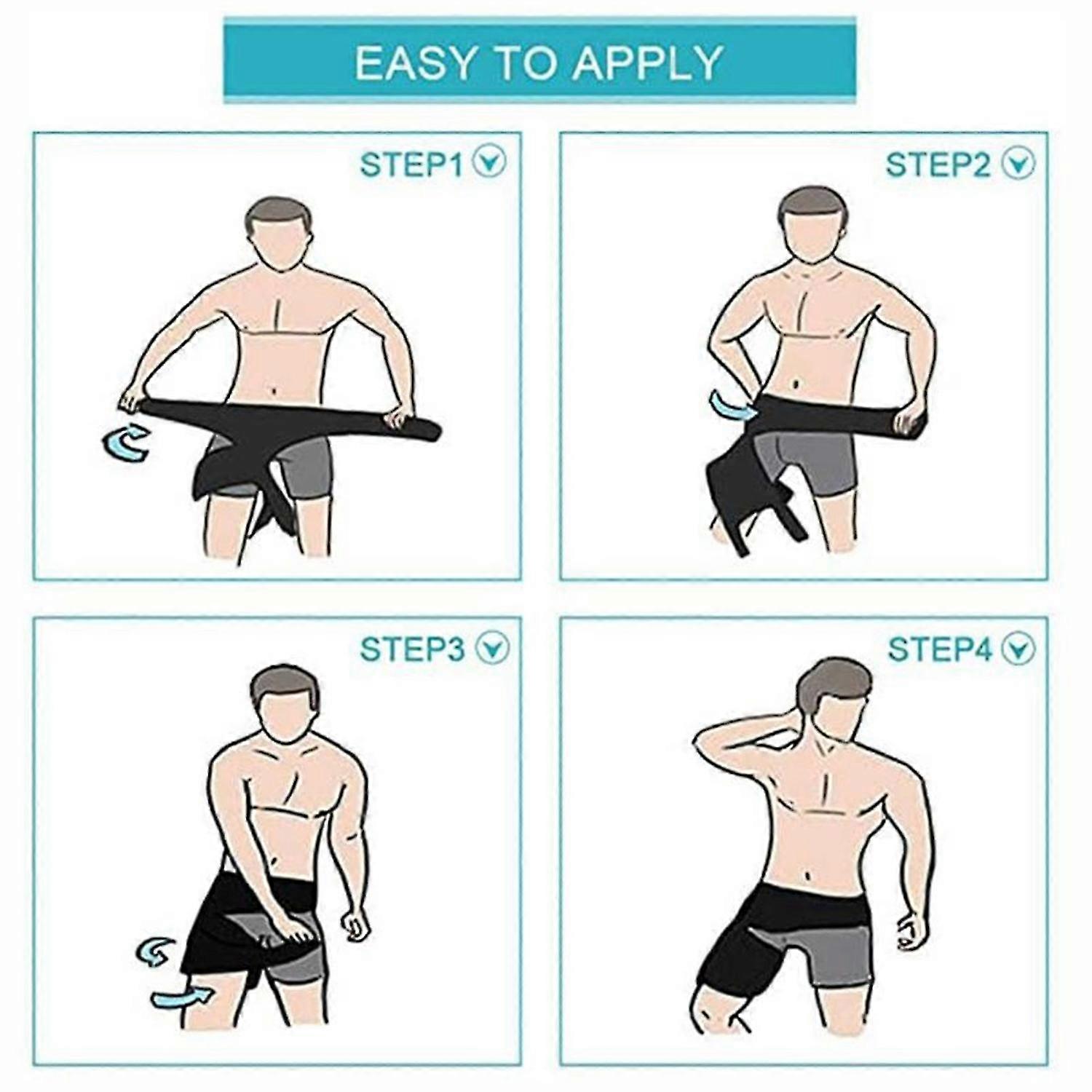 EASY TO APPLY

STEP1

STEP2

STEP3

STEP4