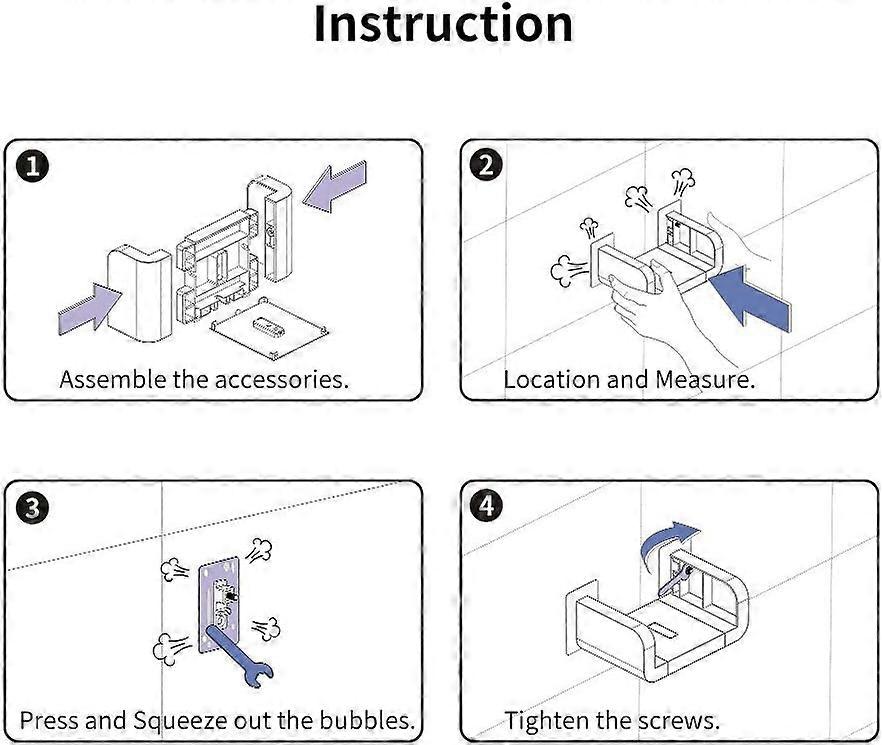 Instruction

1
Assemble the accessories.

2
Location and Measure.

3
Press and Squeeze out the bubbles.

4
Tighten the screws.