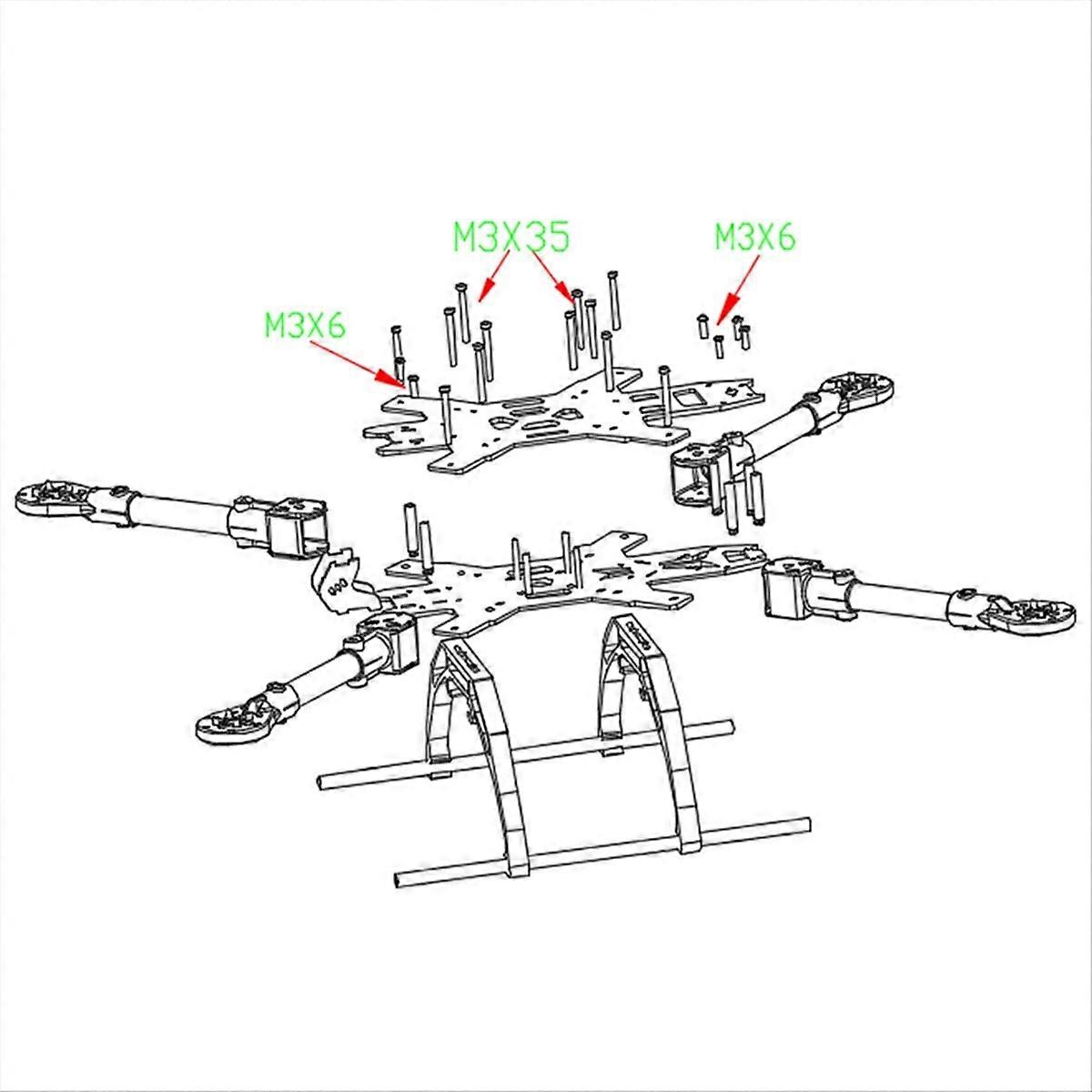 M3X35

M3X6

M3X6