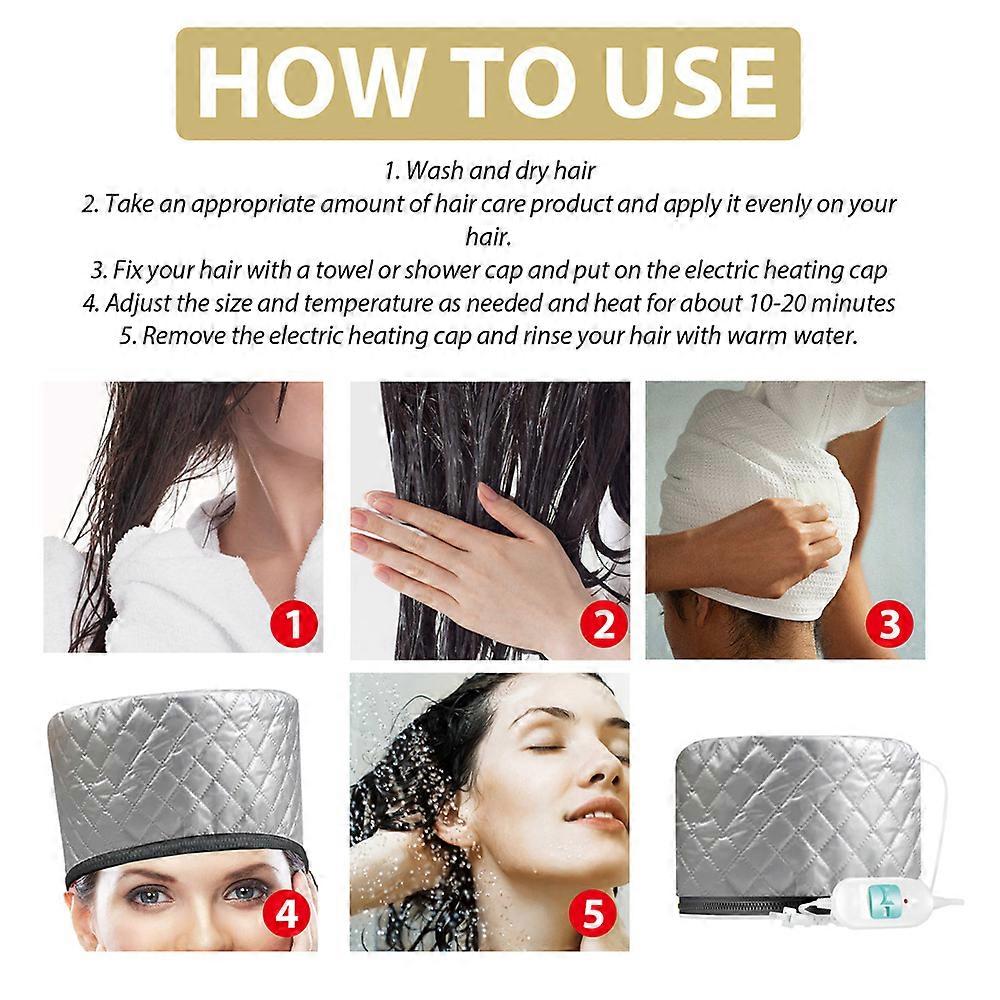 HOW TO USE

1. Wash and dry hair
2. Take an appropriate amount of hair care product and apply it evenly on your hair.
3. Fix your hair with a towel or shower cap and put on the electric heating cap
4. Adjust the size and temperature as needed and heat for about 10-20 minutes
5. Remove the electric heating cap and rinse your hair with warm water.

1

2

3

4

5