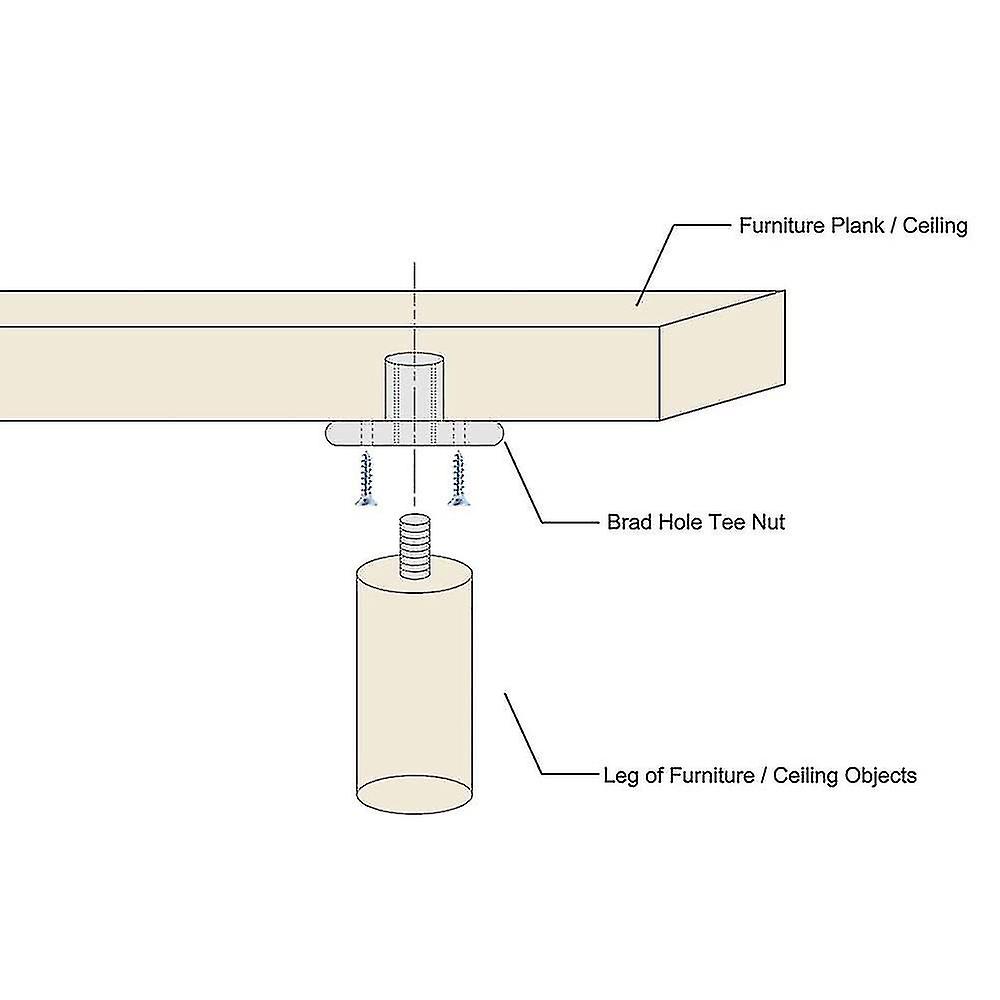 Furniture Plank / Ceiling

Brad Hole Tee Nut

Leg of Furniture / Ceiling Objects