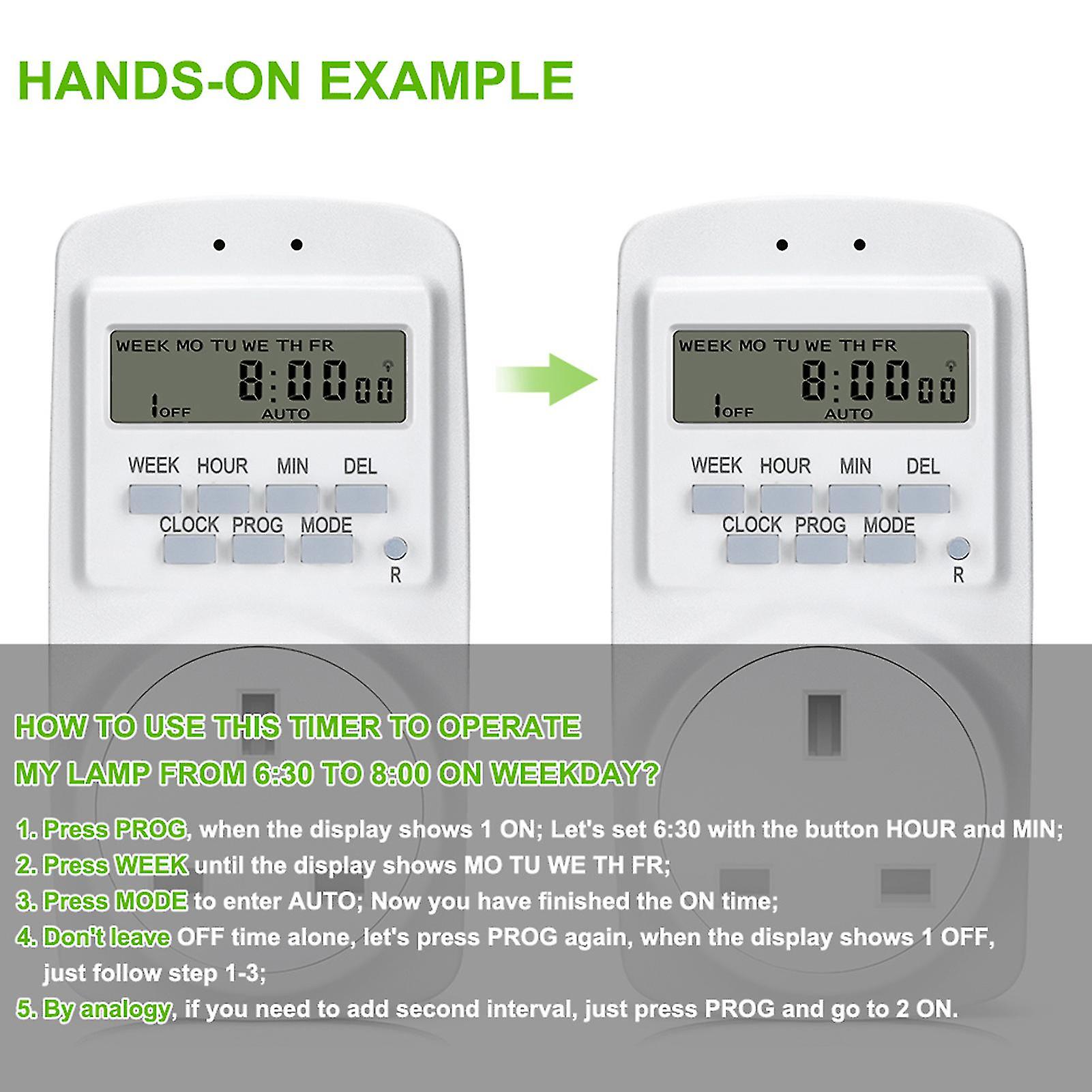 HANDS-ON EXAMPLE

WEEK MO TU WE TH FR
8:00 00
1 OFF AUTO

WEEK HOUR MIN DEL
CLOCK PROG MODE
R

WEEK MO TU WE TH FR
8:00 00
1 OFF AUTO

WEEK HOUR MIN DEL
CLOCK PROG MODE
R

HOW TO USE THIS TIMER TO OPERATE MY LAMP FROM 6:30 TO 8:00 ON WEEKDAY?

1. Press PROG, when the display shows 1 ON; Let's set 6:30 with the button HOUR and MIN;
2. Press WEEK until the display shows MO TU WE TH FR;
3. Press MODE to enter AUTO; Now you have finished the ON time;
4. Don't leave OFF time alone, let's press PROG again, when the display shows 1 OFF, just follow step 1-3;
5. By analogy, if you need to add second interval, just press PROG and go to 2 ON.