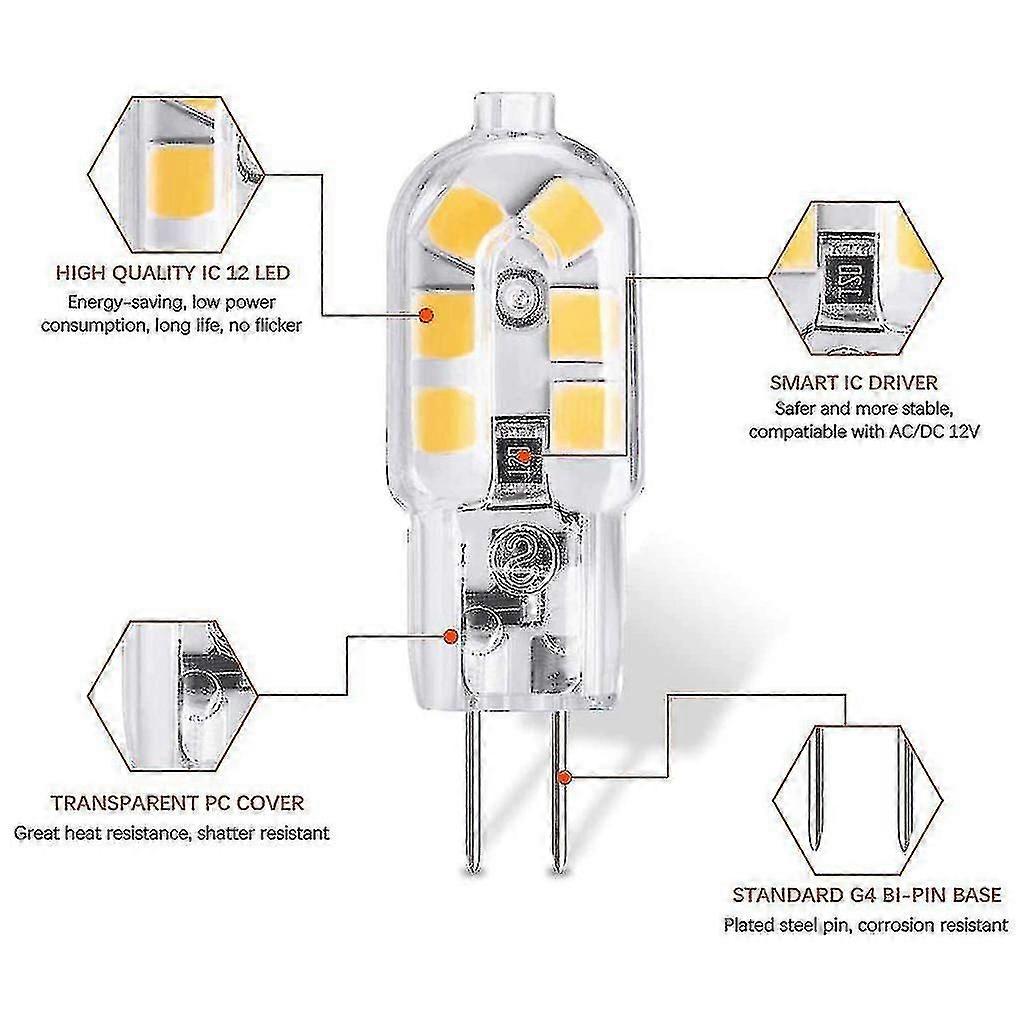 HIGH QUALITY IC 12 LED
Energy-saving, low power consumption, long life, no flicker

SMART IC DRIVER
Safer and more stable, compatiable with AC/DC 12V

TRANSPARENT PC COVER
Great heat resistance, shatter resistant

STANDARD G4 BI-PIN BASE
Plated steel pin, corrosion resistant