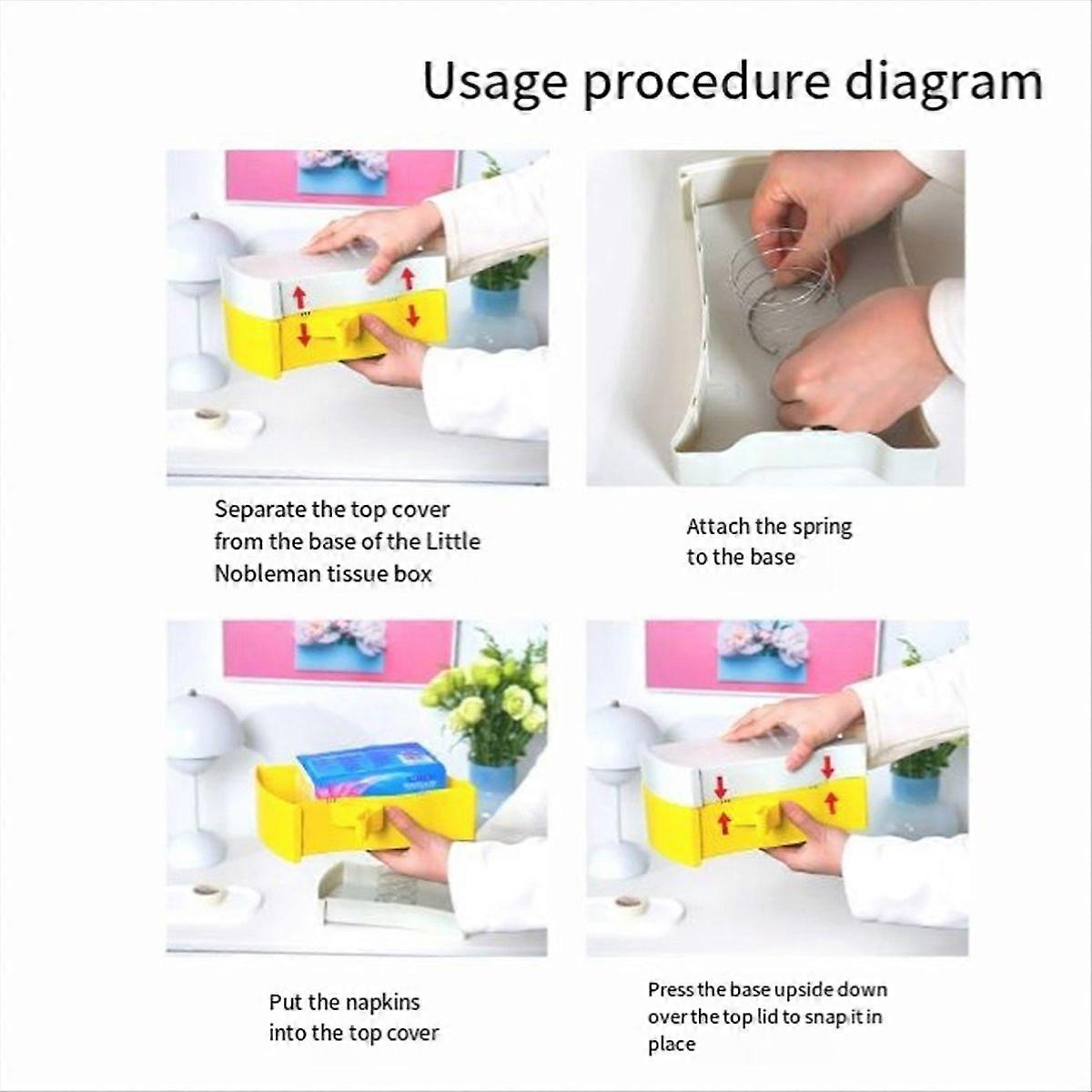 Usage procedure diagram

Separate the top cover from the base of the Little Nobleman tissue box

Attach the spring to the base

Put the napkins into the top cover

Press the base upside down over the top lid to snap it in place