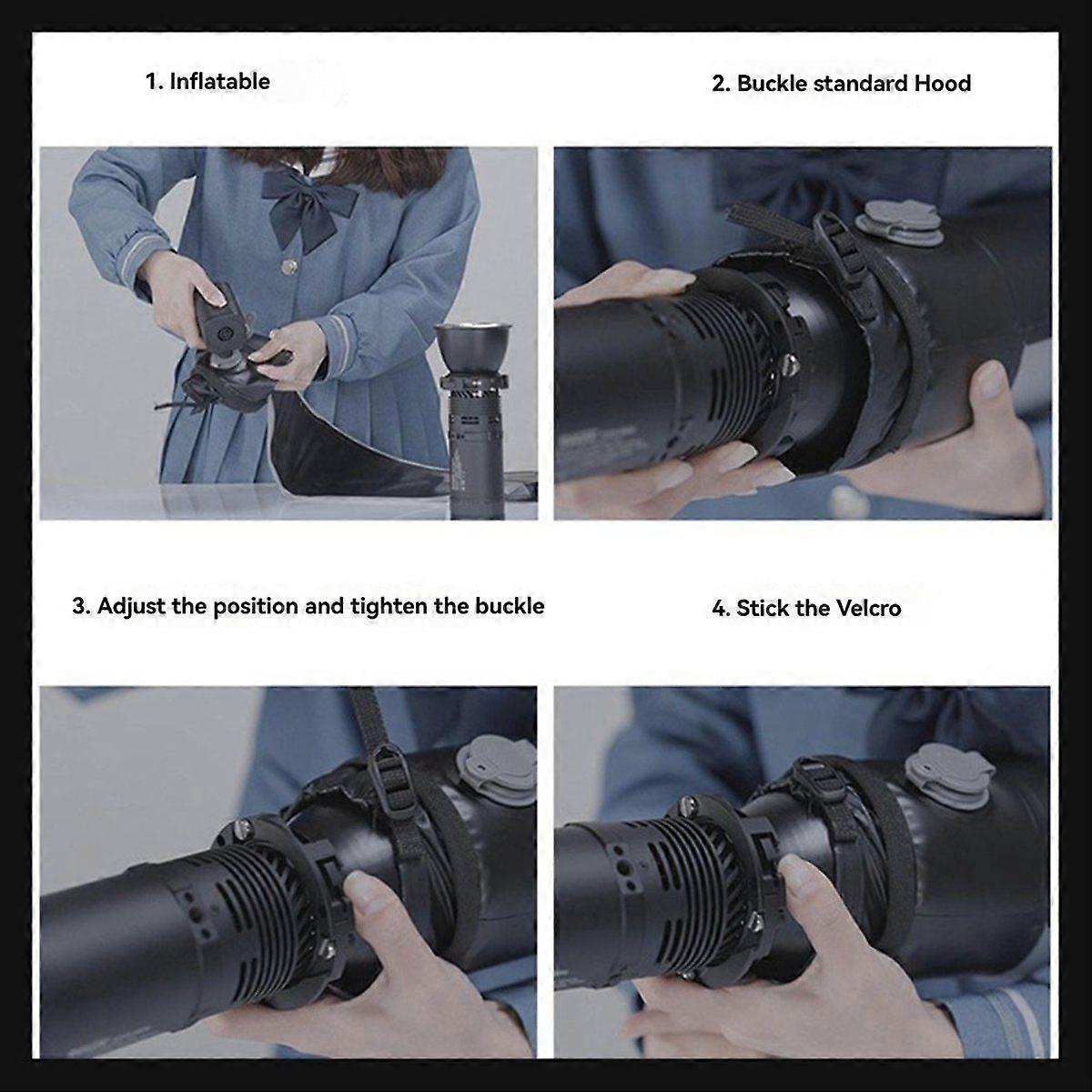 1. Inflatable

2. Buckle standard Hood

3. Adjust the position and tighten the buckle

4. Stick the Velcro