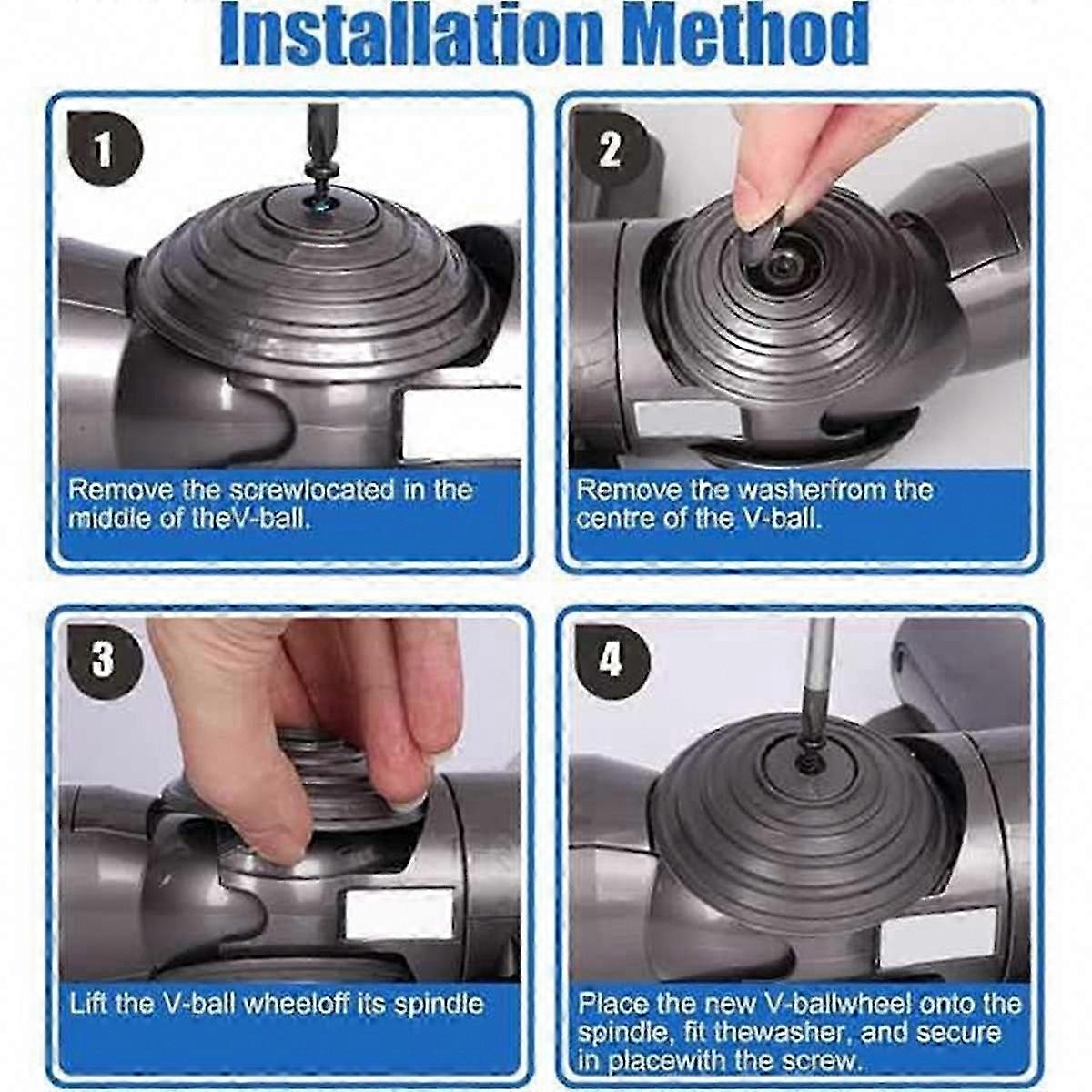 Installation Method

1

Remove the screwlocated in the middle of theV-ball.

2

Remove the washerfrom the centre of the V-ball.

3

Lift the V-ball wheeloff its spindle

4

Place the new V-ballwheel onto the spindle, fit thewasher, and secure in placewith the screw.