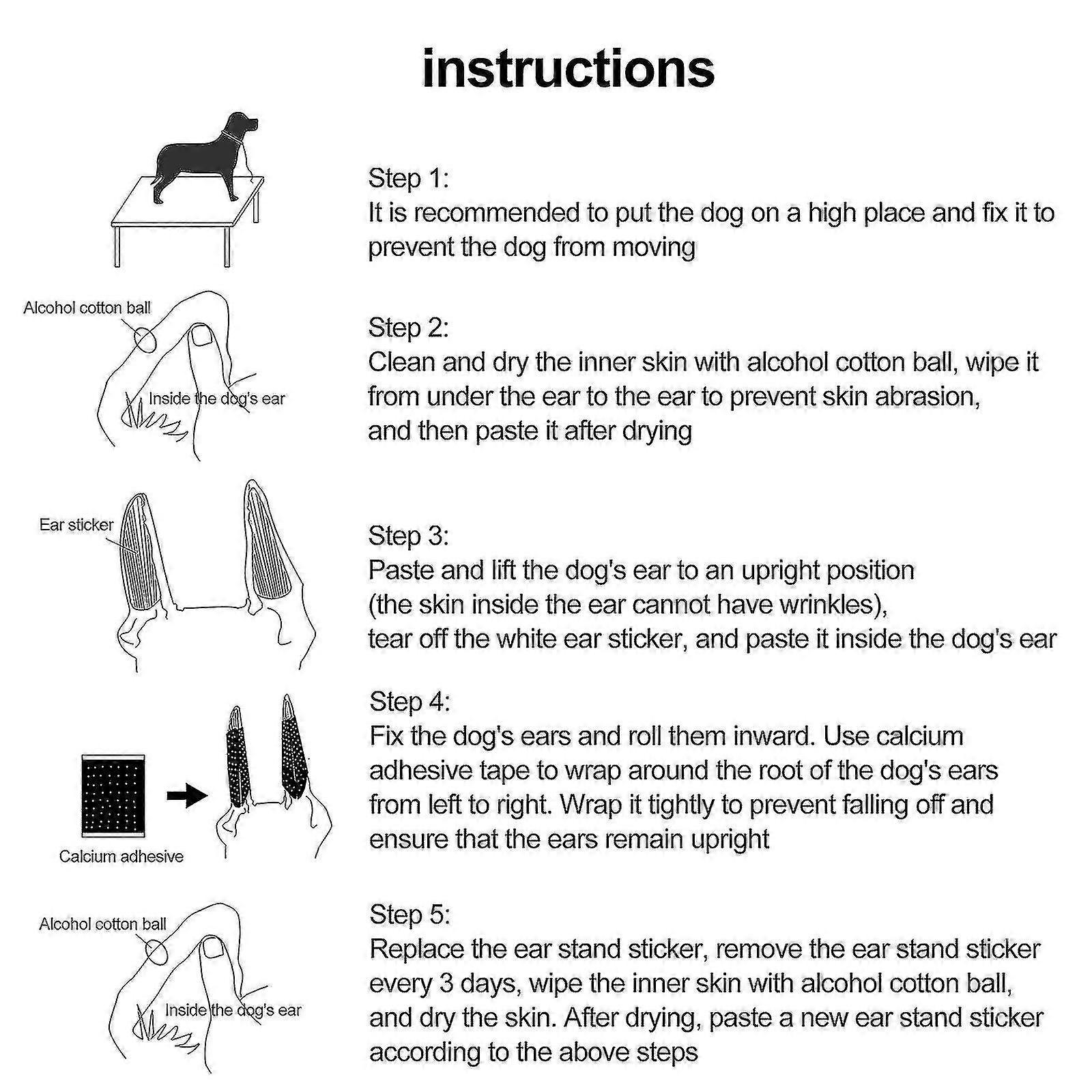 instructions

Step 1:
It is recommended to put the dog on a high place and fix it to prevent the dog from moving

Alcohol cotton ball

Inside the dog's ear

Step 2:
Clean and dry the inner skin with alcohol cotton ball, wipe it from under the ear to the ear to prevent skin abrasion, and then paste it after drying

Ear sticker

Step 3:
Paste and lift the dog's ear to an upright position (the skin inside the ear cannot have wrinkles), tear off the white ear sticker, and paste it inside the dog's ear

Calcium adhesive

Step 4:
Fix the dog's ears and roll them inward. Use calcium adhesive tape to wrap around the root of the dog's ears from left to right. Wrap it tightly to prevent falling off and ensure that the ears remain upright

Alcohol cotton ball

Inside the dog's ear

Step 5:
Replace the ear stand sticker, remove the ear stand sticker every 3 days, wipe the inner skin with alcohol cotton ball, and dry the skin. After drying, paste a new ear stand sticker according to the above steps