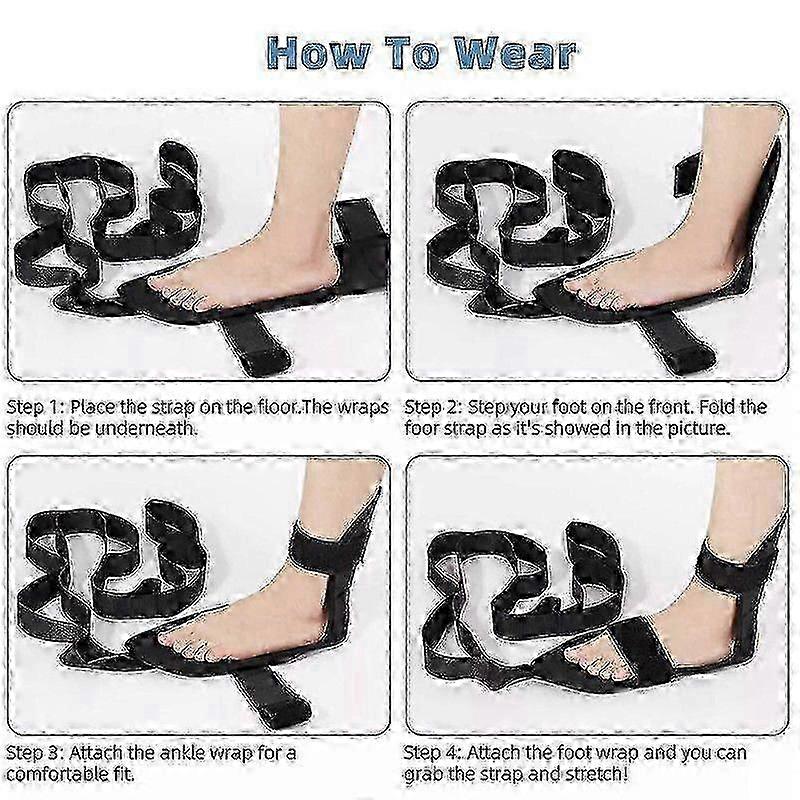 How To Wear

Step 1: Place the strap on the floor.The wraps should be underneath.

Step 2: Step your foot on the front. Fold the foor strap as it's showed in the picture.

Step 3: Attach the ankle wrap for a comfortable fit.

Step 4: Attach the foot wrap and you can grab the strap and stretch!