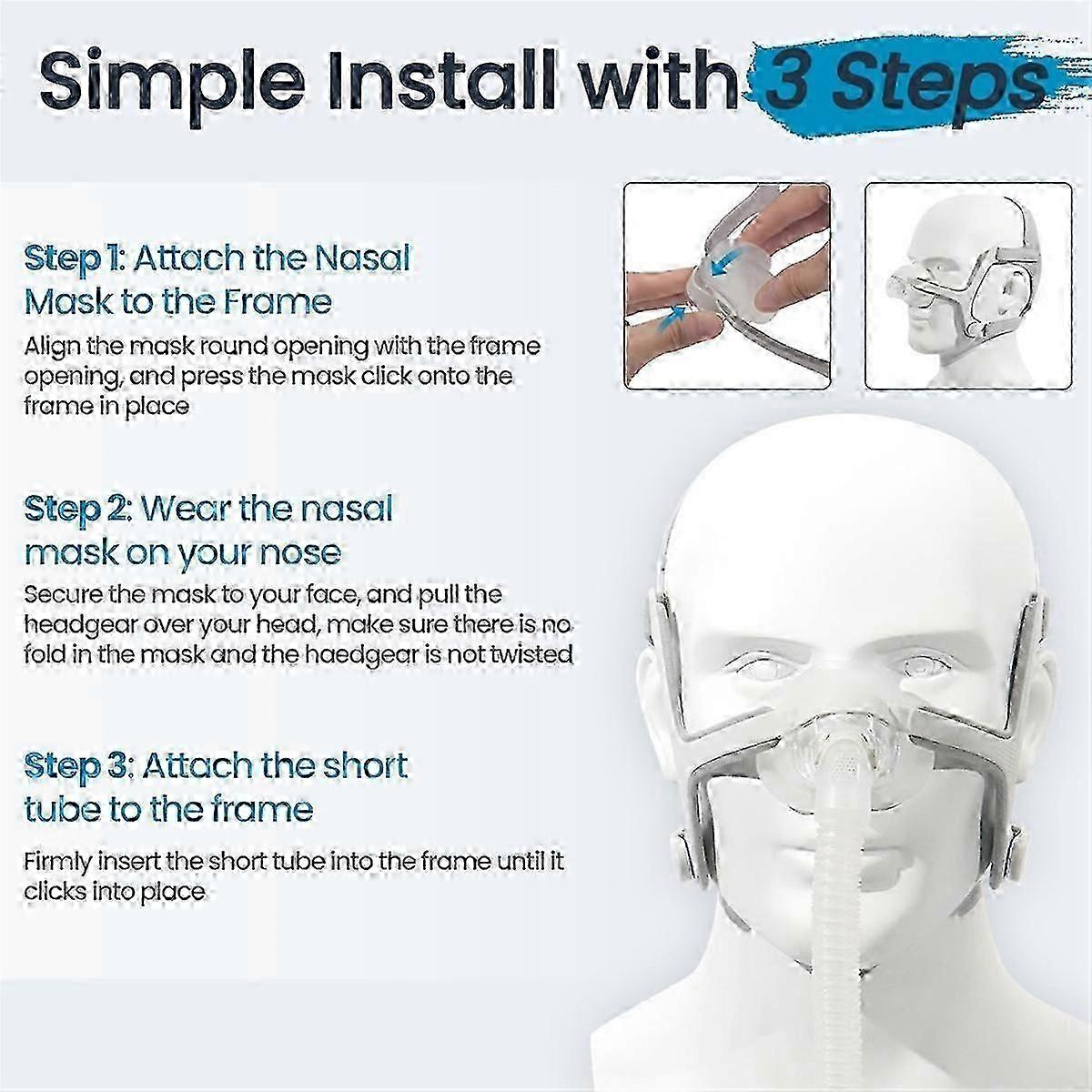 Simple Install with 3 Steps

Step 1: Attach the Nasal Mask to the Frame

Align the mask round opening with the frame opening, and press the mask click onto the frame in place

Step 2: Wear the nasal mask on your nose

Secure the mask to your face, and pull the headgear over your head, make sure there is no fold in the mask and the haedgear is not twisted

Step 3: Attach the short tube to the frame

Firmly insert the short tube into the frame until it clicks into place