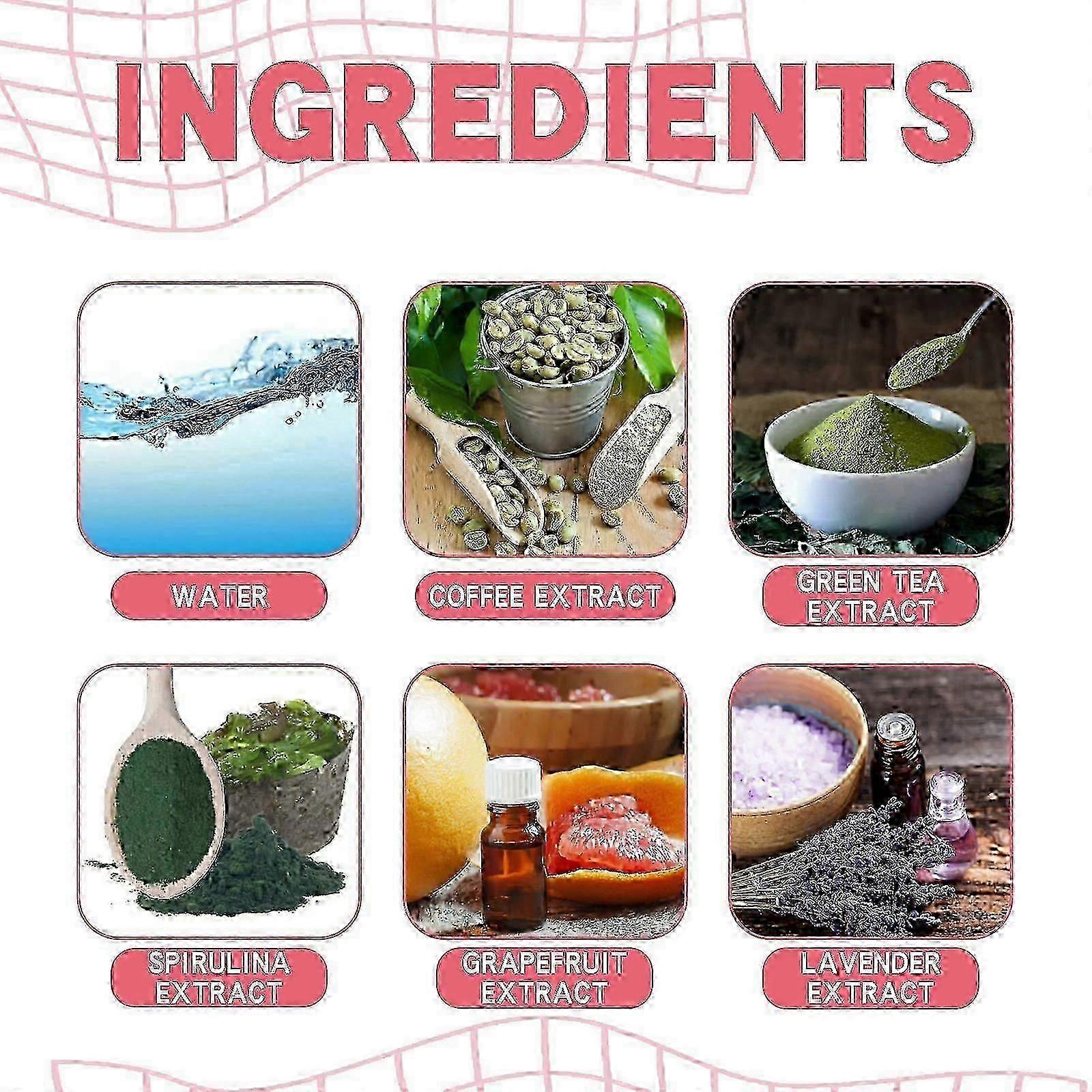 INGREDIENTS

WATER

COFFEE EXTRACT

GREEN TEA EXTRACT

SPIRULINA EXTRACT

GRAPEFRUIT EXTRACT

LAVENDER EXTRACT