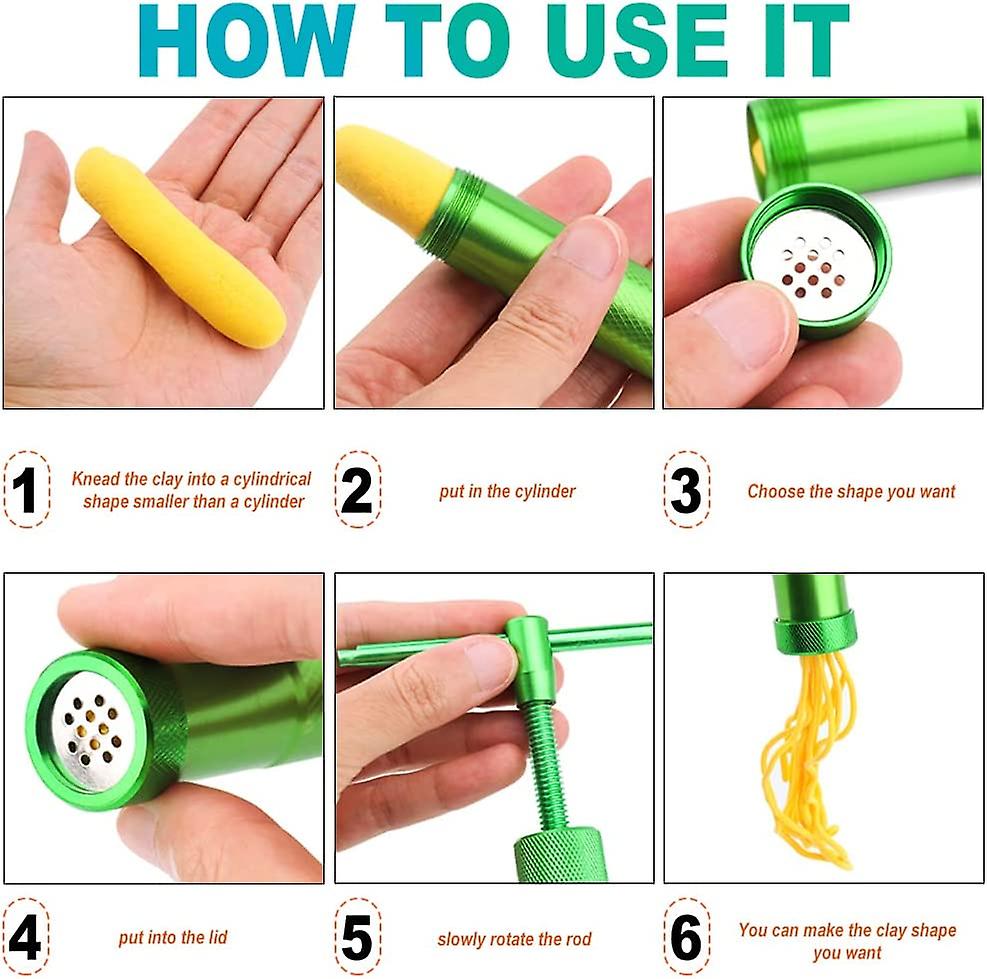 HOW TO USE IT

1 Knead the clay into a cylindrical shape smaller than a cylinder

2 put in the cylinder

3 Choose the shape you want

4 put into the lid

5 slowly rotate the rod

6 You can make the clay shape you want