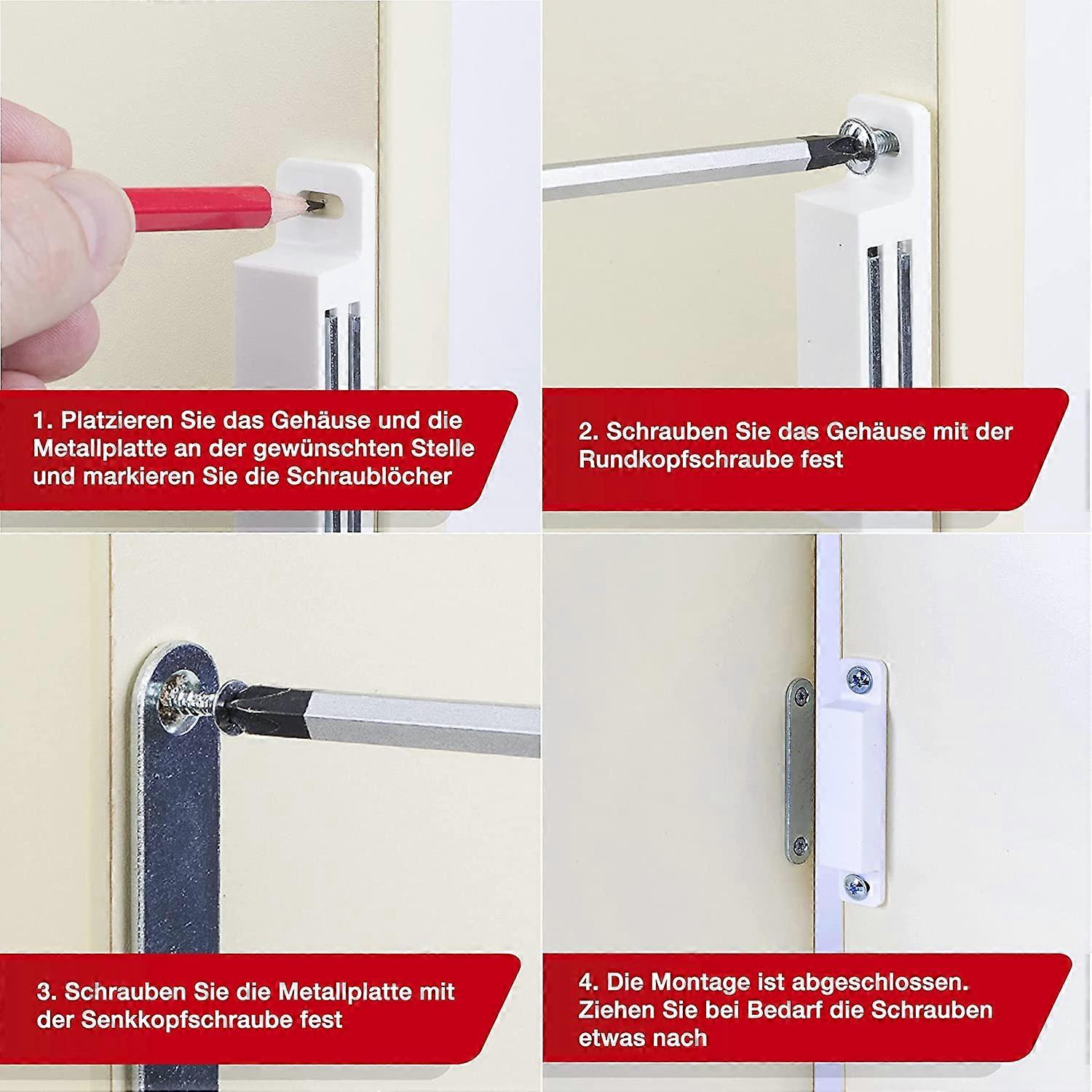 1. Platzieren Sie das Gehäuse und die Metallplatte an der gewünschten Stelle und markieren Sie die Schraublöcher

2. Schrauben Sie das Gehäuse mit der Rundkopfschraube fest

3. Schrauben Sie die Metallplatte mit der Senkkopfschraube fest

4. Die Montage ist abgeschlossen. Ziehen Sie bei Bedarf die Schrauben etwas nach