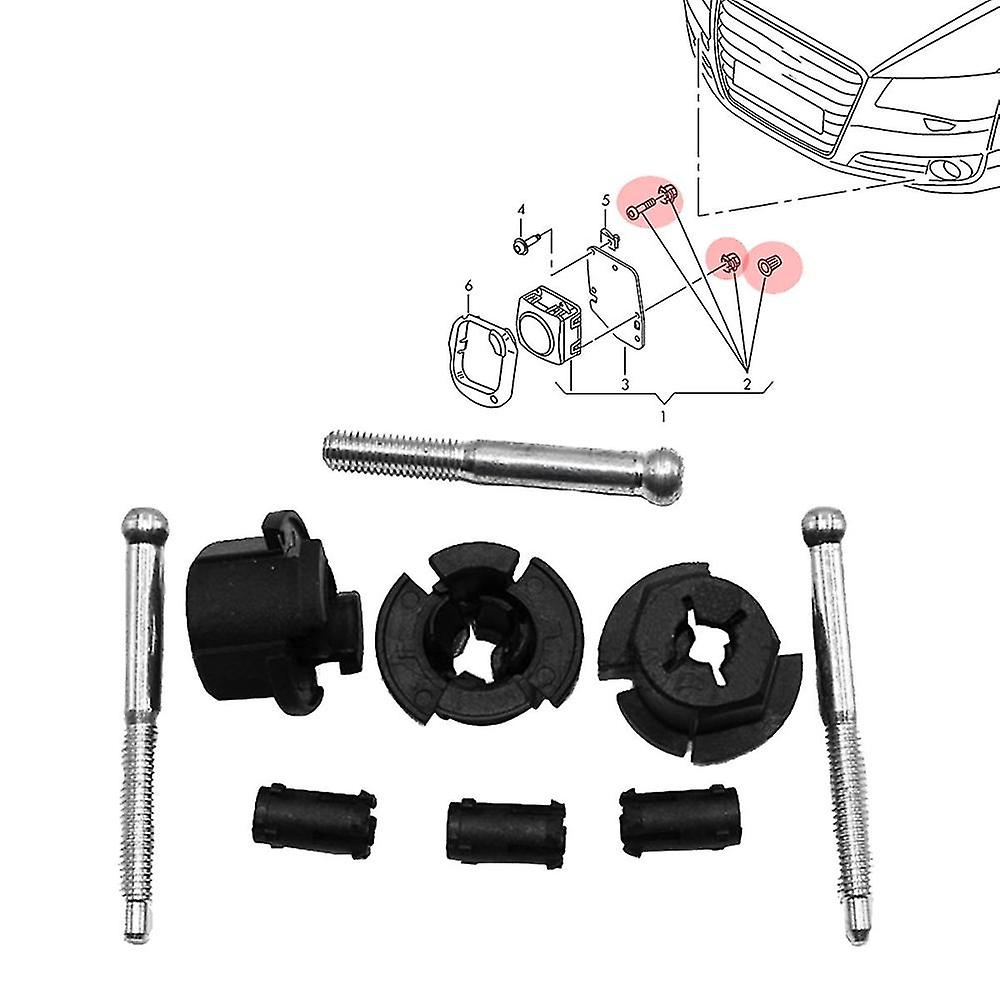 4
5
6
3
2
1