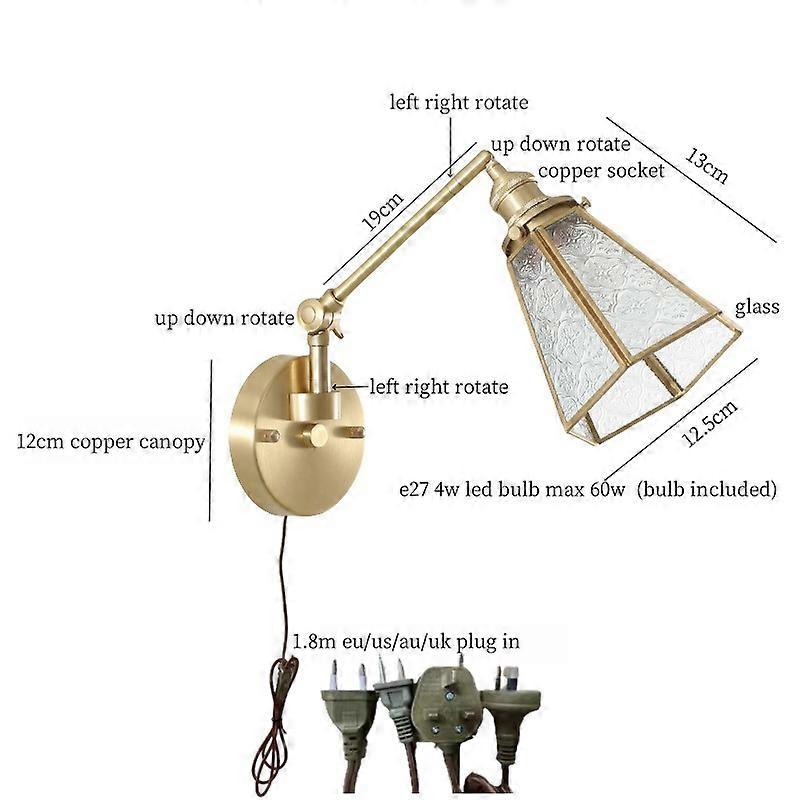 left right rotate

up down rotate

copper socket

13cm

19cm

up down rotate

glass

left right rotate

12cm copper canopy

12.5cm

e27 4w led bulb max 60w (bulb included)

1.8m eu/us/au/uk plug in