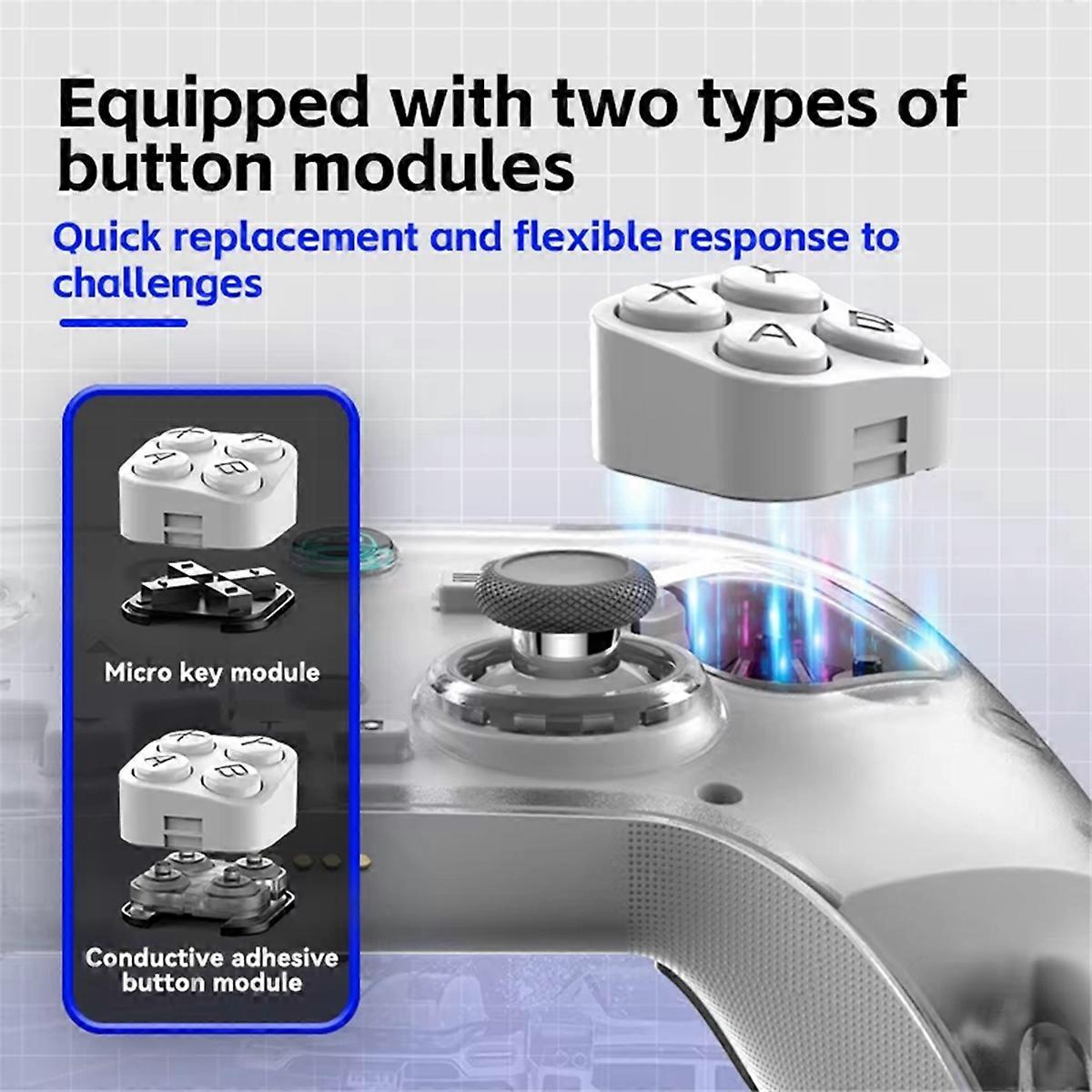 Equipped with two types of button modules

Quick replacement and flexible response to challenges

X Y A B

X Y A B

Micro key module

X Y A B

Conductive adhesive button module