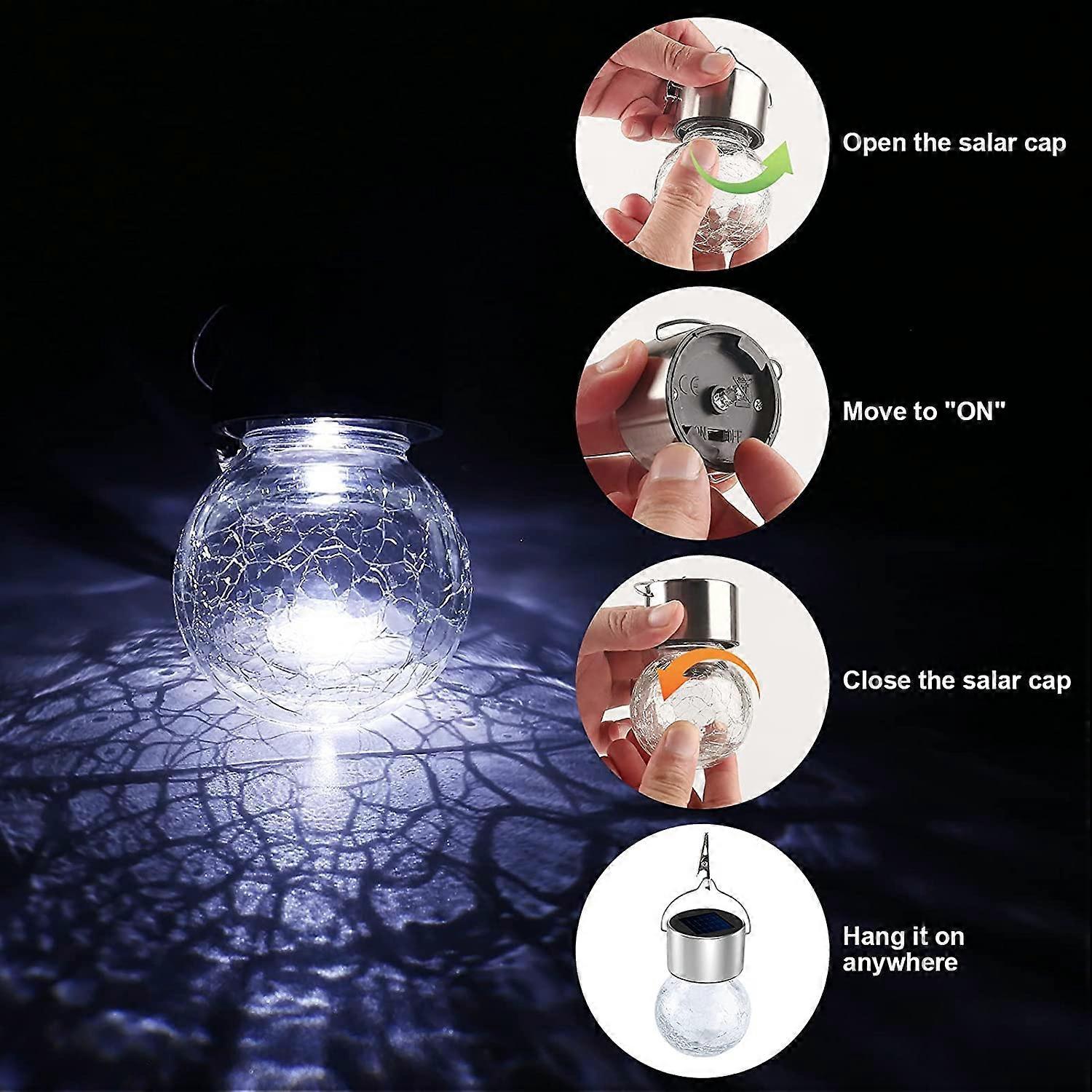 Open the salar cap

Move to "ON"

Close the salar cap

Hang it on anywhere