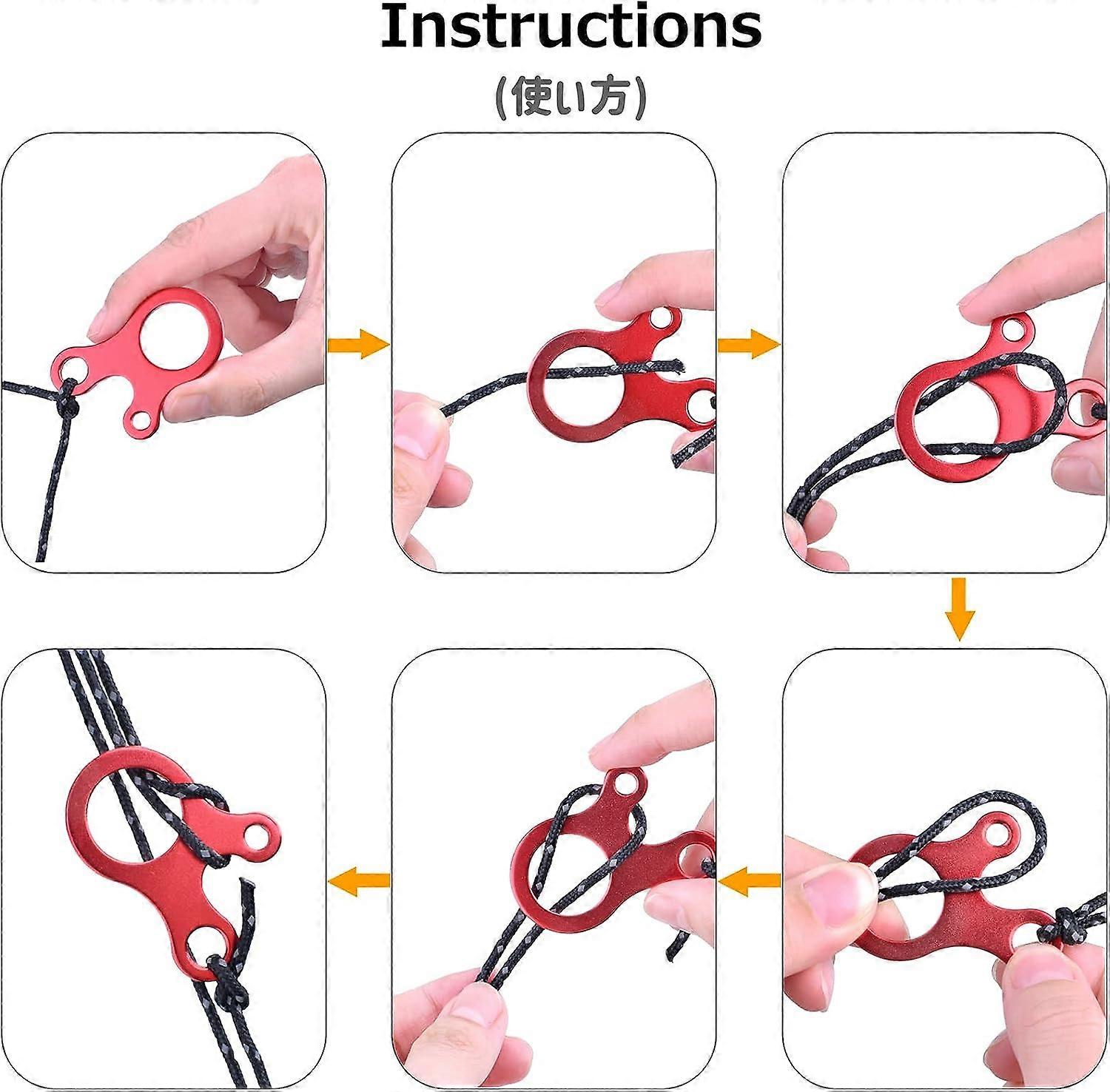 Instructions
(使い方)