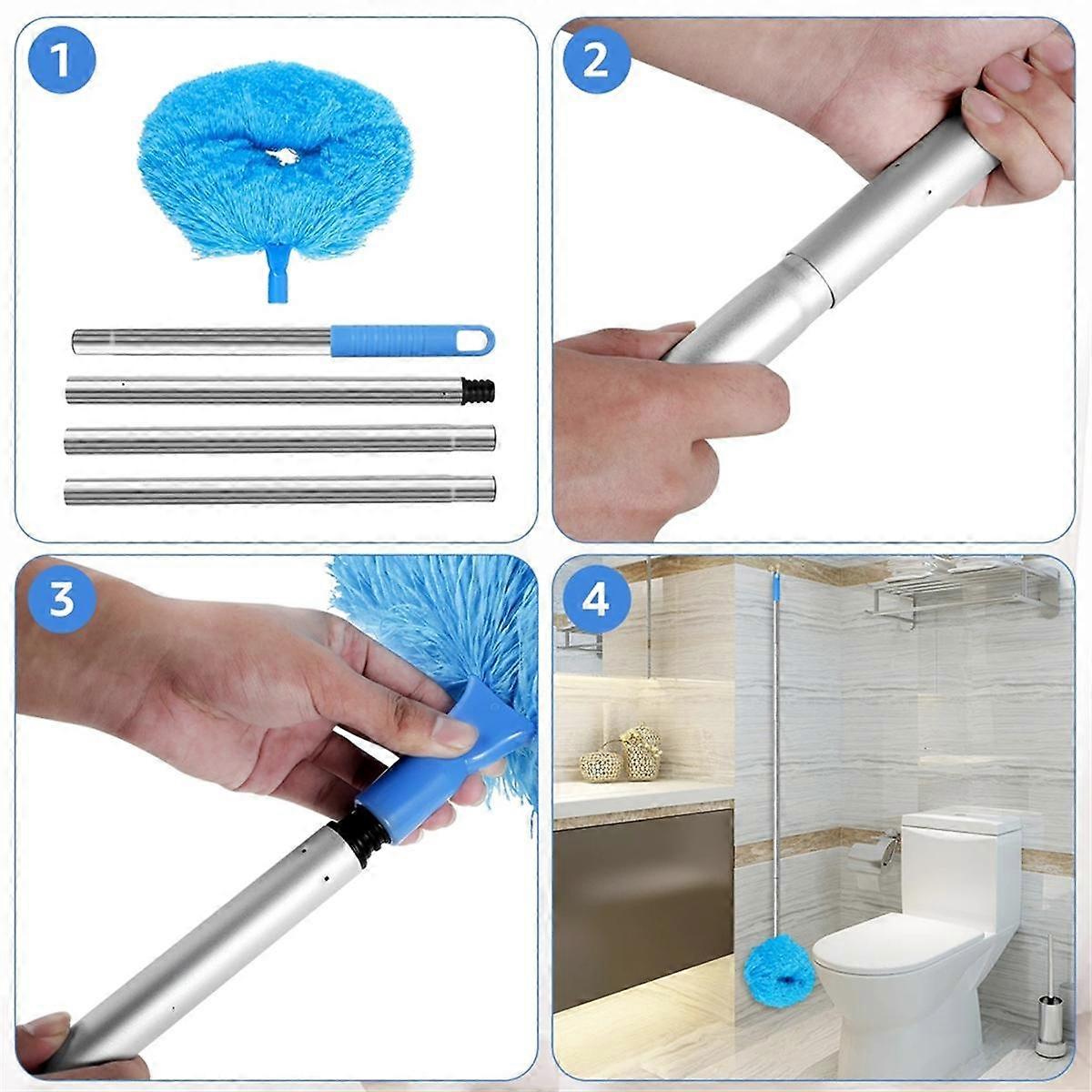 1
2
3
4