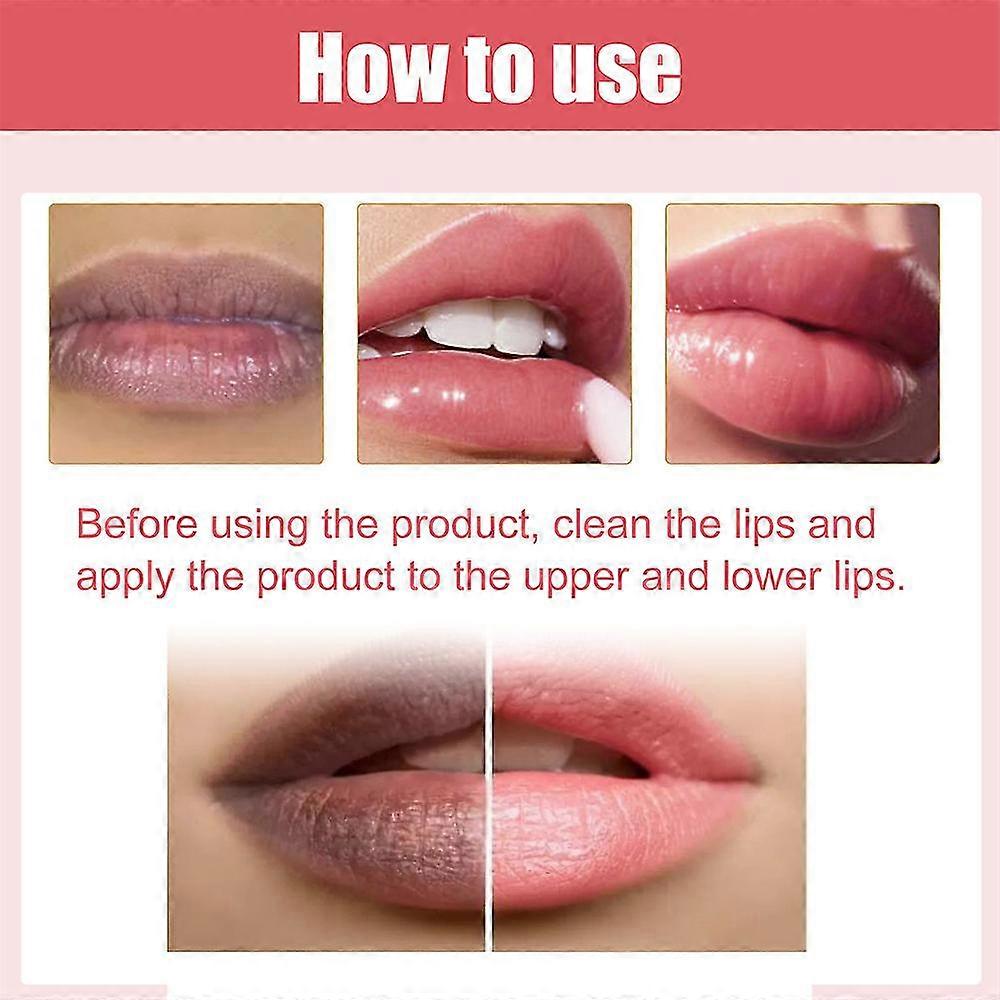 How to use

Before using the product, clean the lips and apply the product to the upper and lower lips.