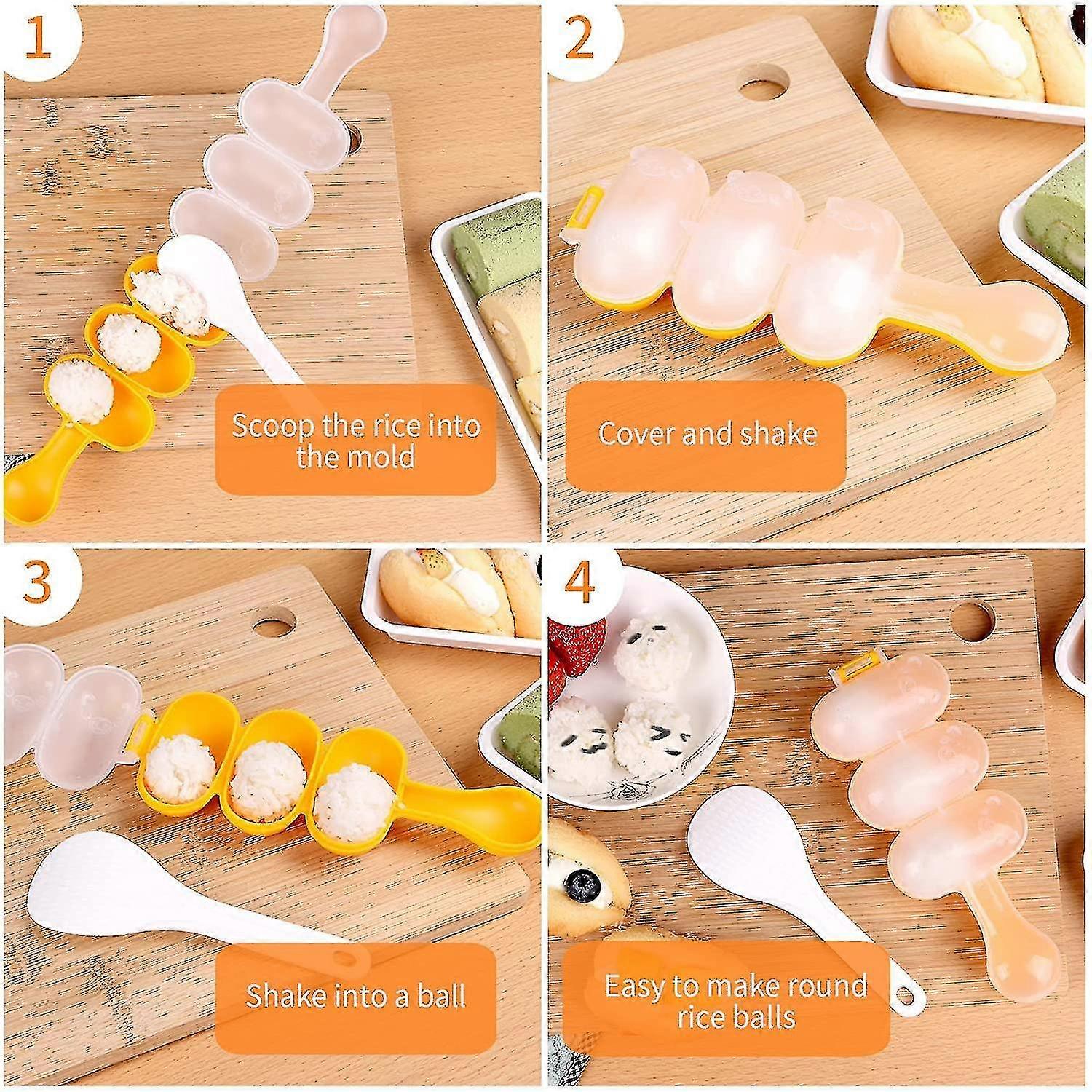 1

Scoop the rice into the mold

2

Cover and shake

3

Shake into a ball

4

Easy to make round rice balls