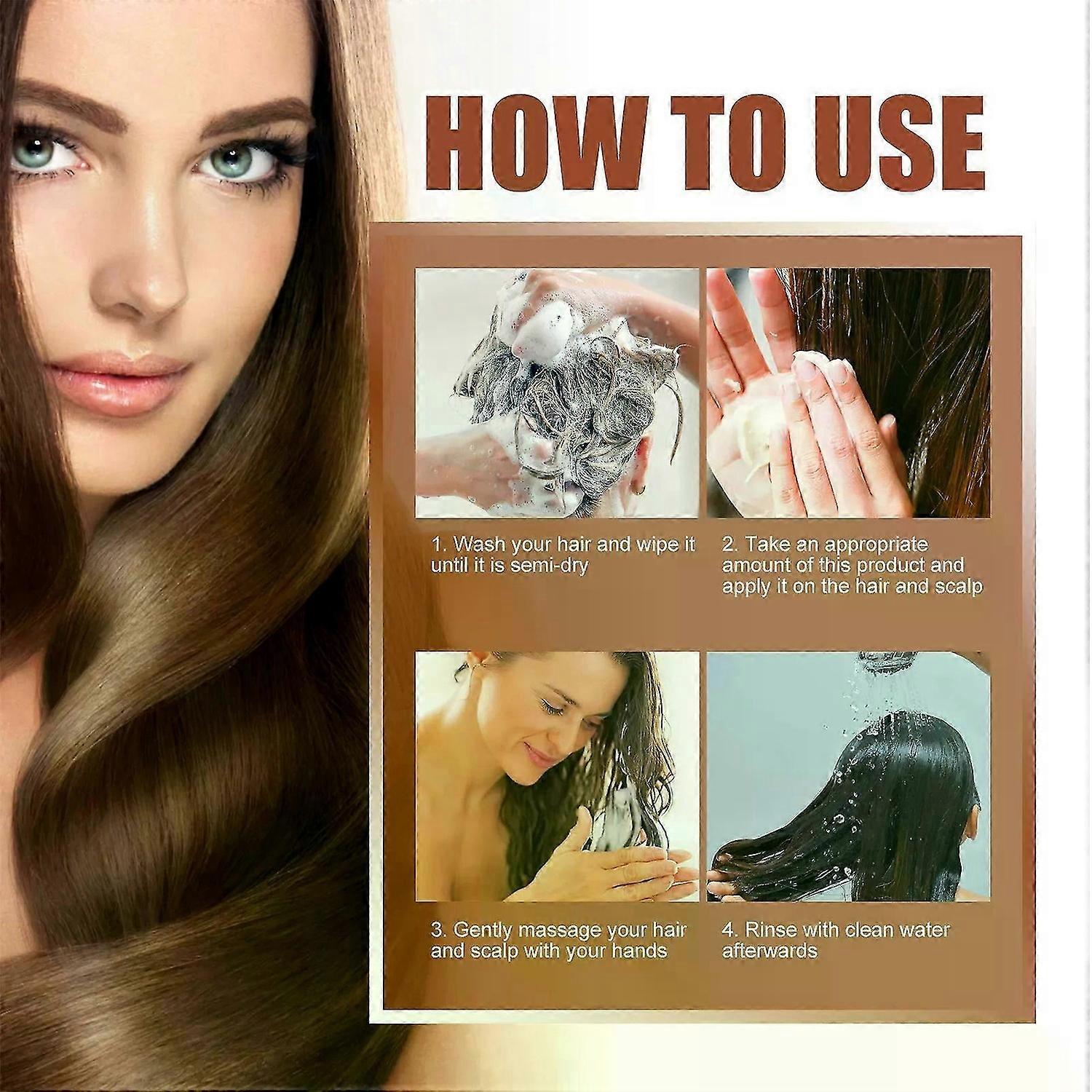 HOW TO USE

1. Wash your hair and wipe it until it is semi-dry

2. Take an appropriate amount of this product and apply it on the hair and scalp

3. Gently massage your hair and scalp with your hands

4. Rinse with clean water afterwards