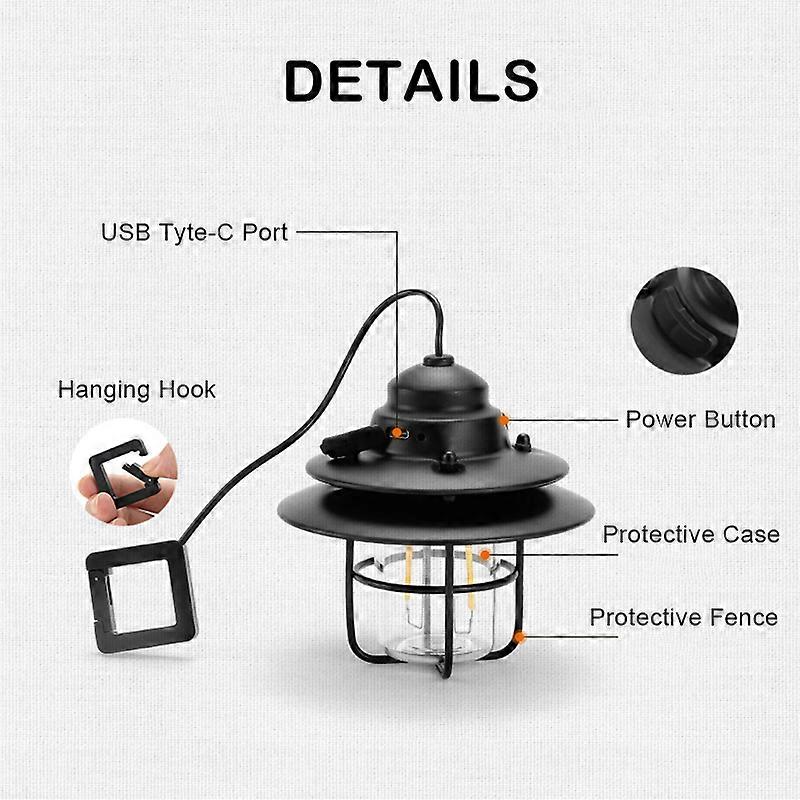 DETAILS

USB Tyte-C Port

Hanging Hook

Power Button

Protective Case

Protective Fence