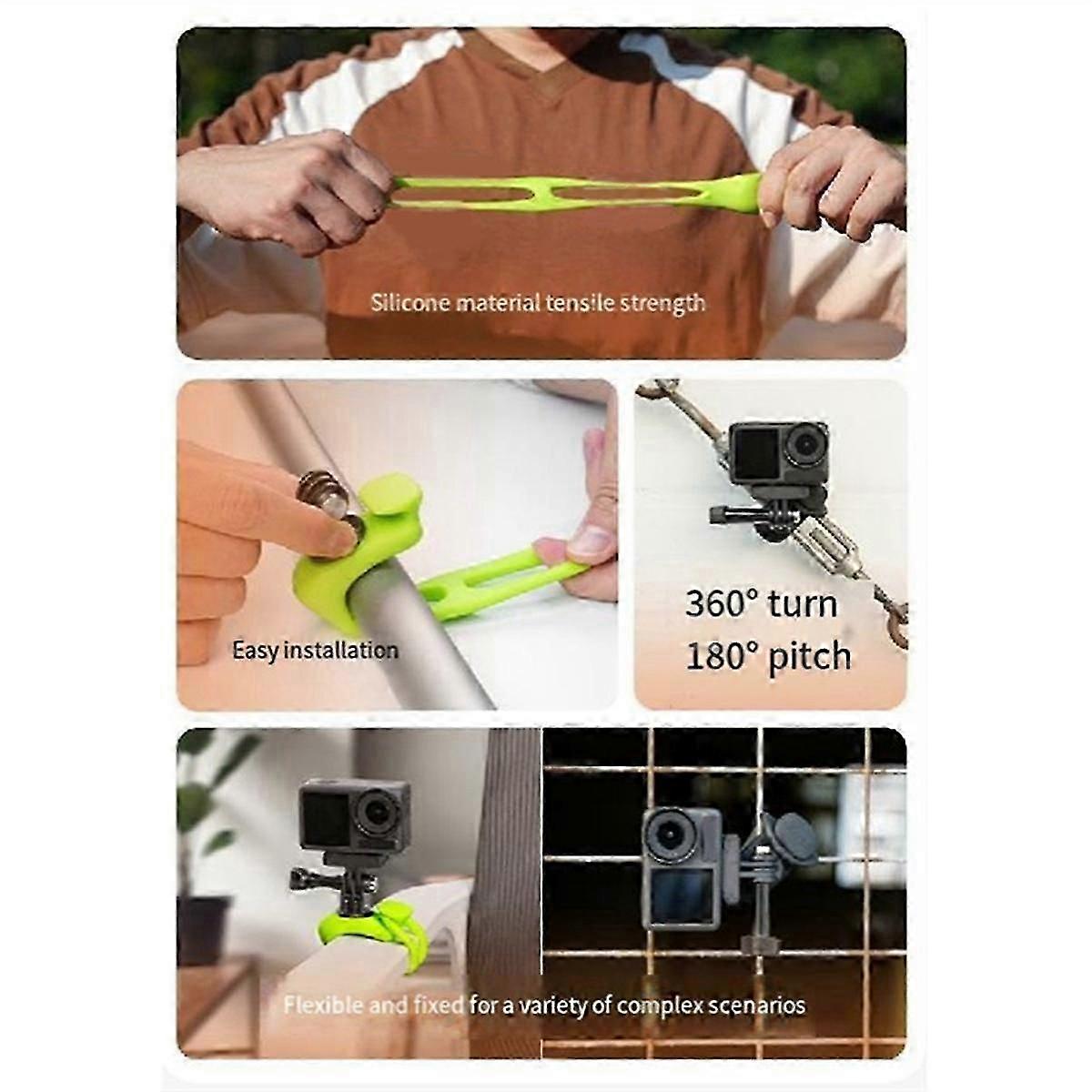 Silicone material tensile strength

Easy installation

360° turn
180° pitch

Flexible and fixed for a variety of complex scenarios