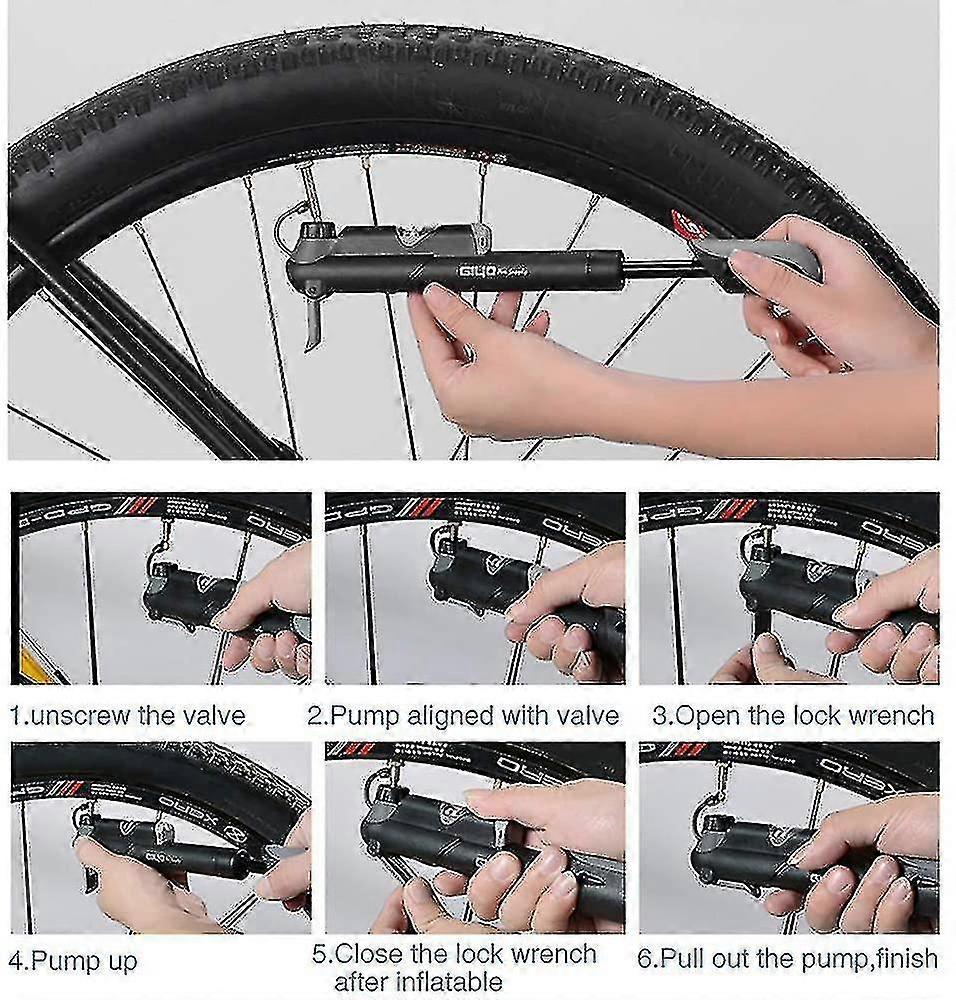 GIYO

1.unscrew the valve

2.Pump aligned with valve

3.Open the lock wrench

4.Pump up

5.Close the lock wrench after inflatable

6.Pull out the pump,finish