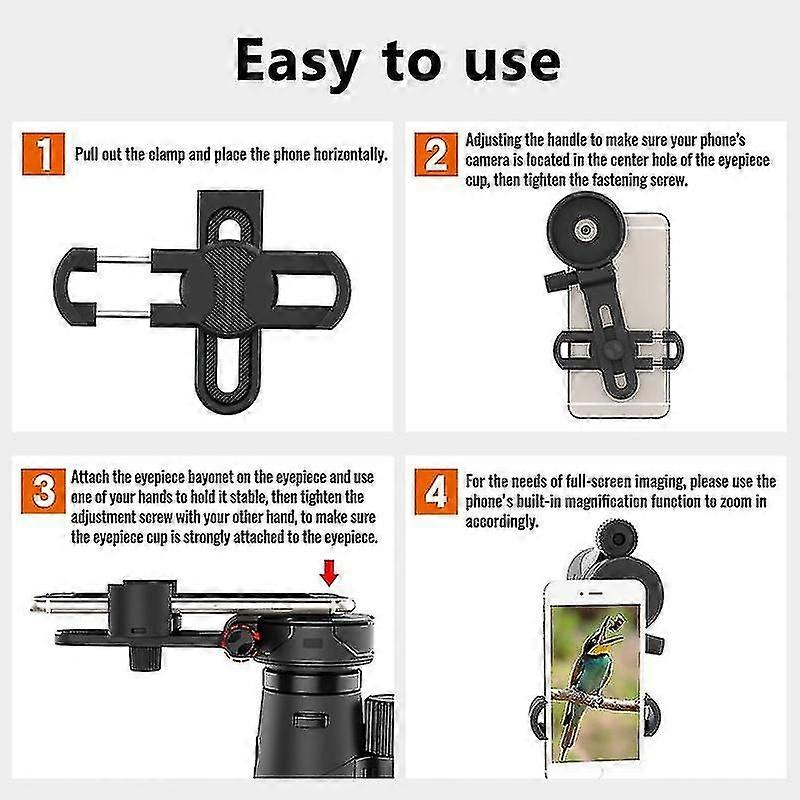 Easy to use

1 Pull out the clamp and place the phone horizontally.

2 Adjusting the handle to make sure your phone's camera is located in the center hole of the eyepiece cup, then tighten the fastening screw.

3 Attach the eyepiece bayonet on the eyepiece and use one of your hands to hold it stable, then tighten the adjustment screw with your other hand, to make sure the eyepiece cup is strongly attached to the eyepiece.

4 For the needs of full-screen imaging, please use the phone's built-in magnification function to zoom in accordingly.