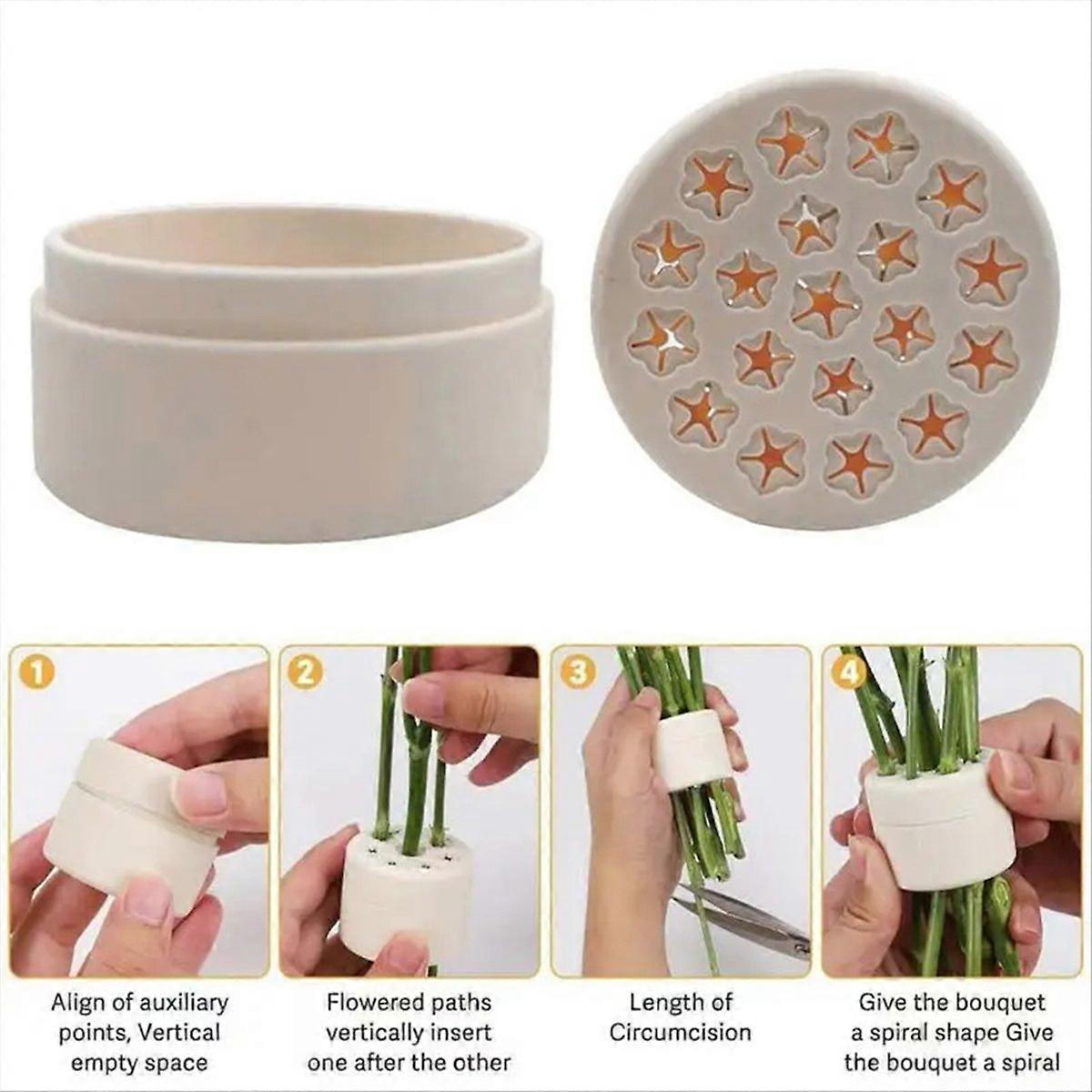 1

Align of auxiliary points, Vertical empty space

2

Flowered paths vertically insert one after the other

3

Length of Circumcision

4

Give the bouquet a spiral shape Give the bouquet a spiral