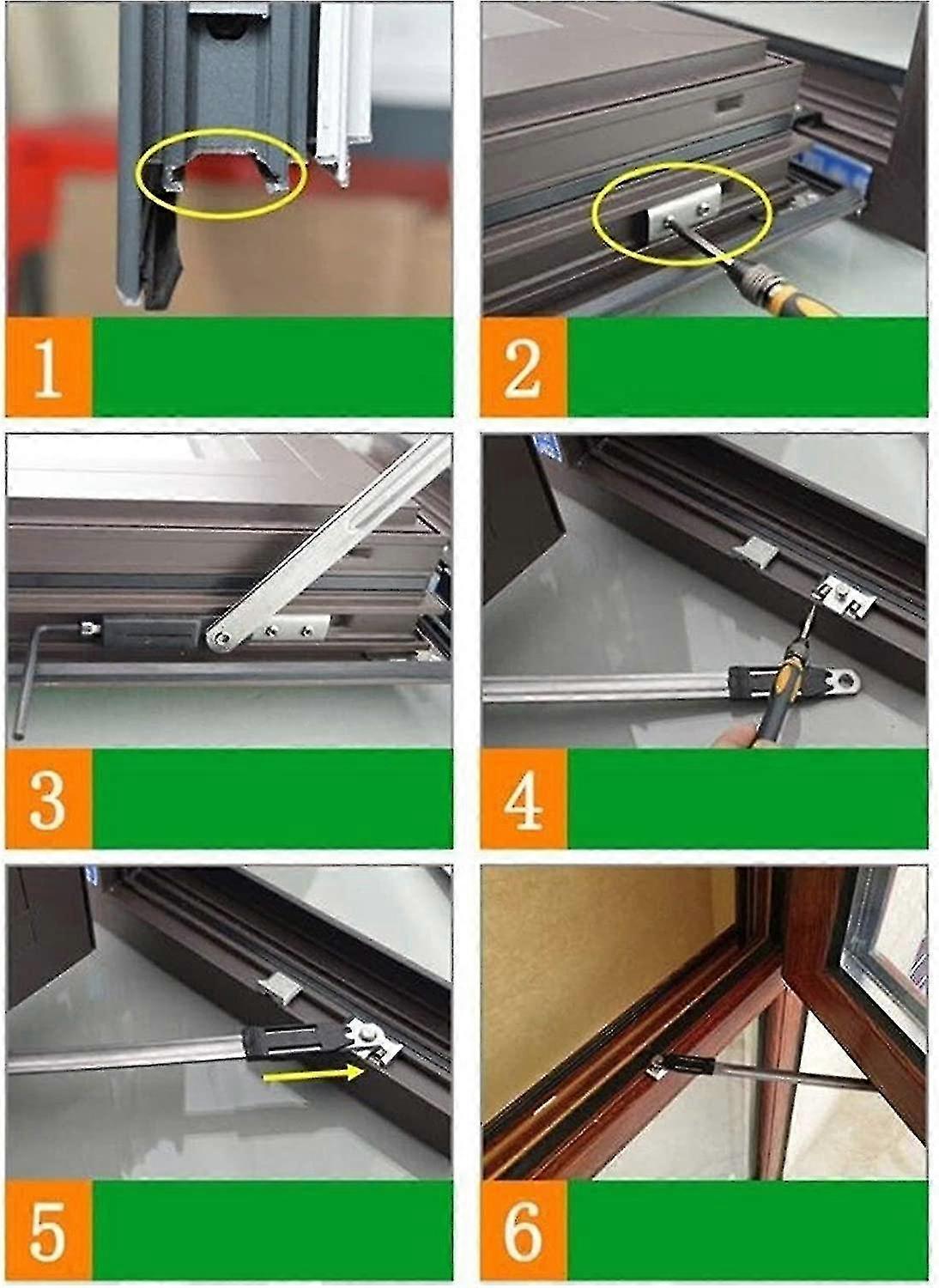 1
2
3
4
5
6