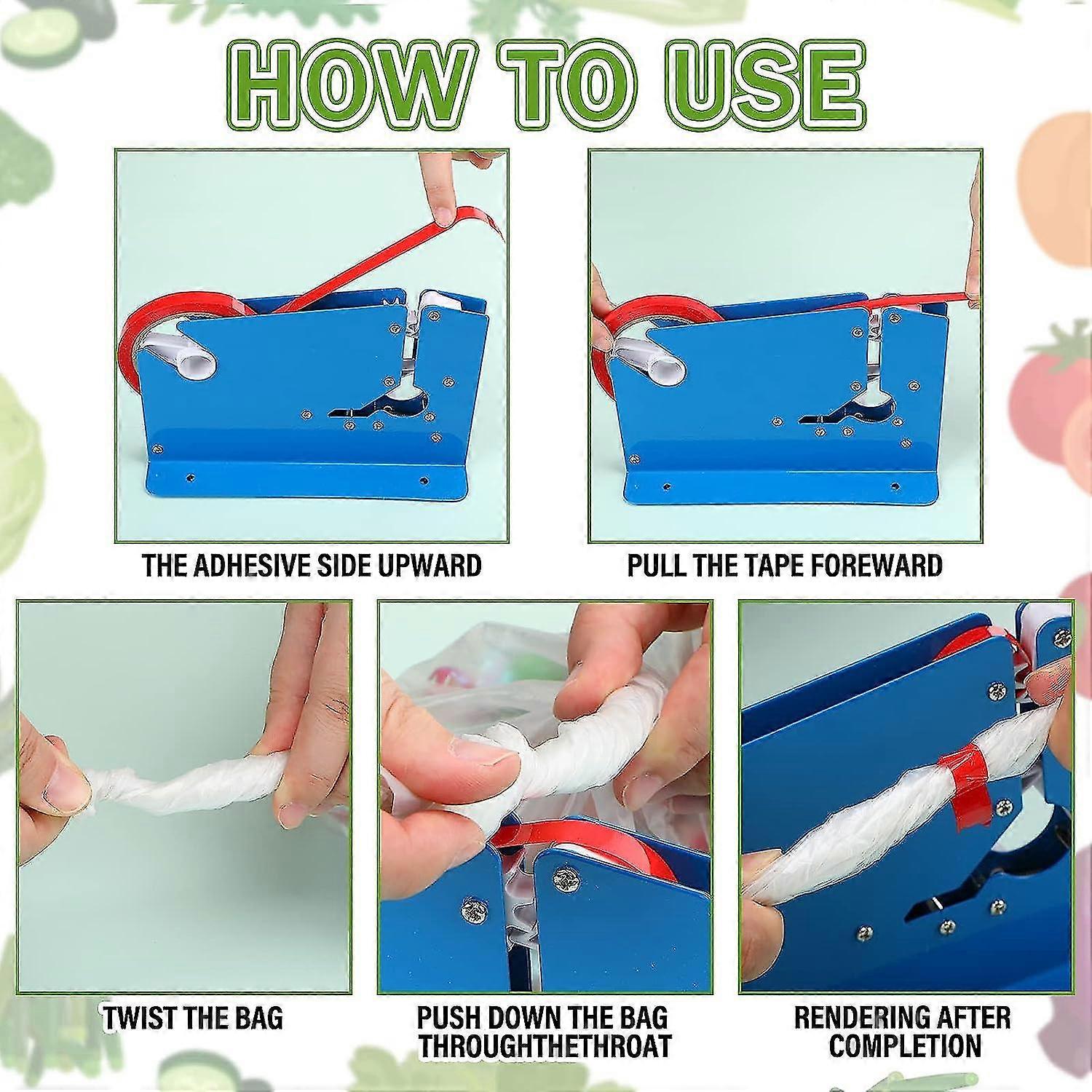 HOW TO USE

THE ADHESIVE SIDE UPWARD

PULL THE TAPE FOREWARD

TWIST THE BAG

PUSH DOWN THE BAG THROUGHTHETHROAT

RENDERING AFTER COMPLETION