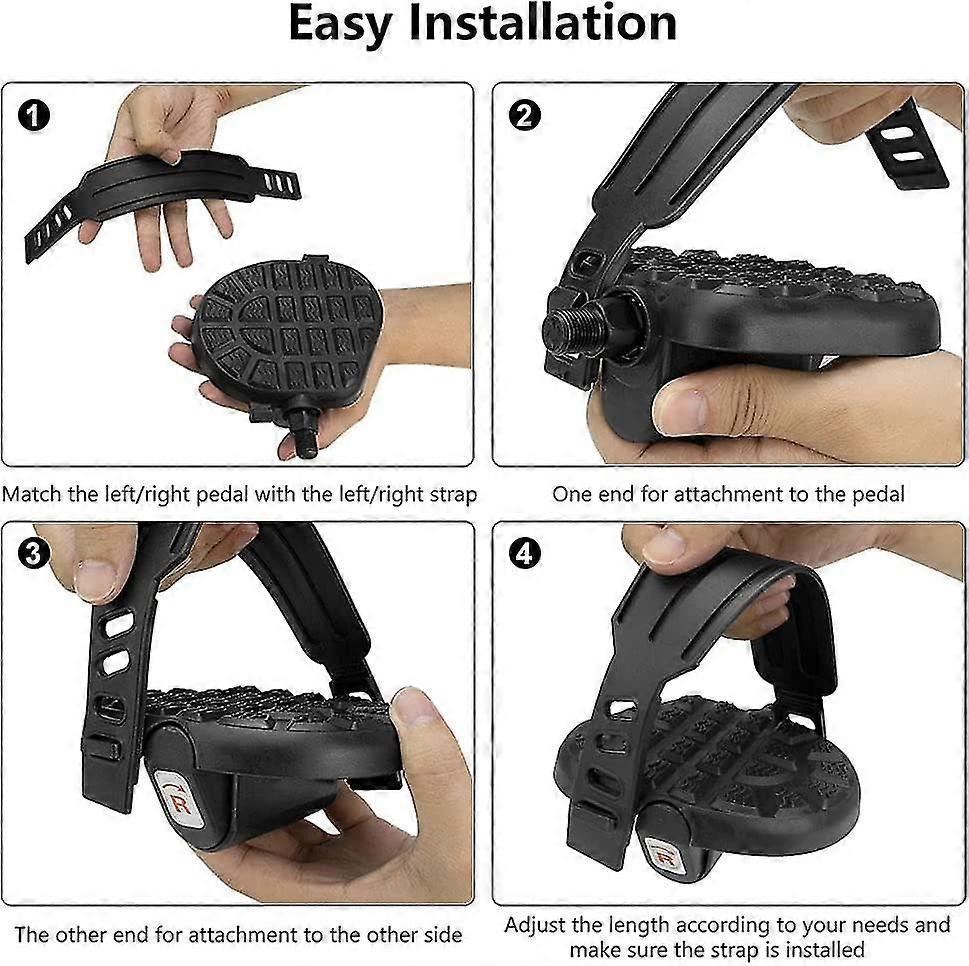 Easy Installation

1

Match the left/right pedal with the left/right strap

2

One end for attachment to the pedal

3

R

The other end for attachment to the other side

4

R

Adjust the length according to your needs and make sure the strap is installed