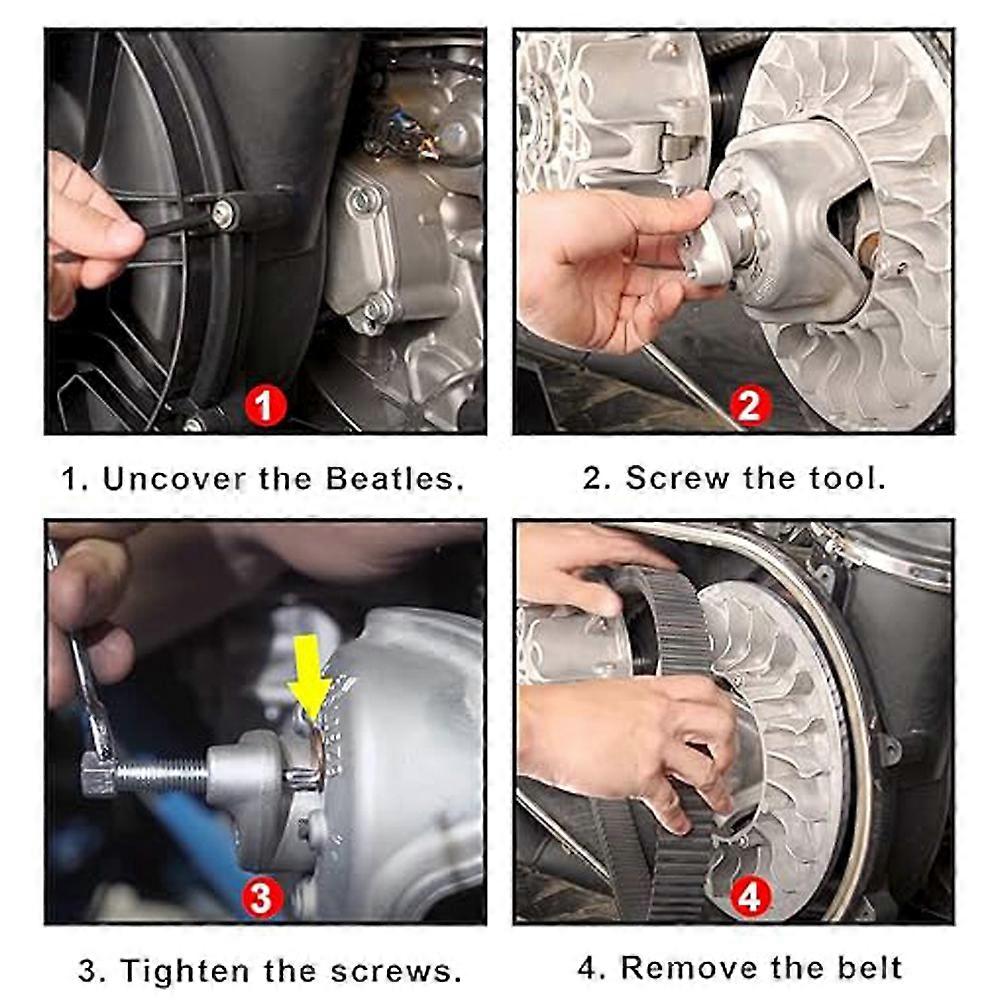 1

1. Uncover the Beatles.

2

2. Screw the tool.

3

3. Tighten the screws.

4

4. Remove the belt