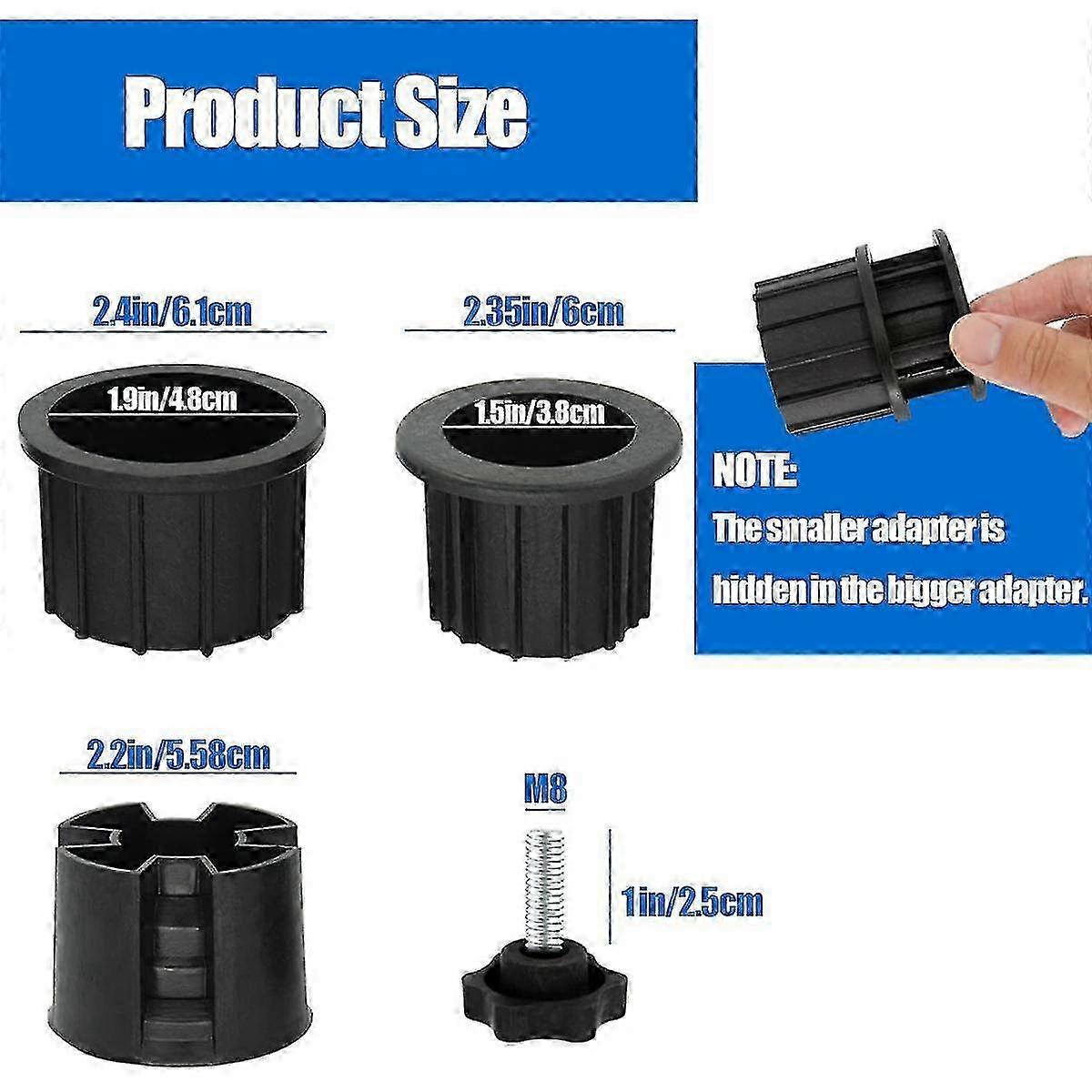 Product Size

2.4in/6.1cm

1.9in/4.8cm

2.35in/6cm

1.5in/3.8cm

NOTE:

The smaller adapter is hidden in the bigger adapter.

2.2in/5.58cm

M8

1in/2.5cm