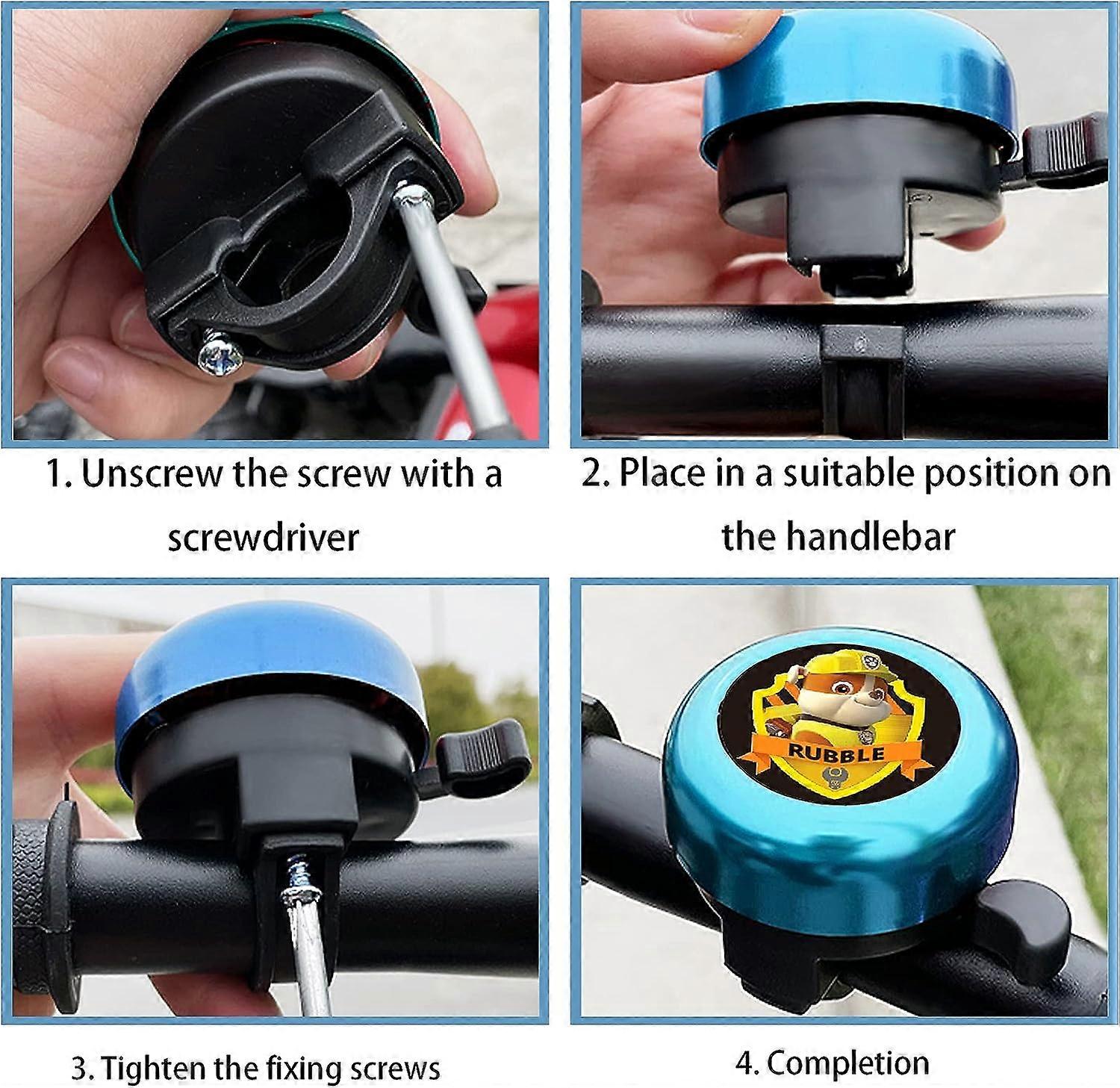 1. Unscrew the screw with a screwdriver

2. Place in a suitable position on the handlebar

3. Tighten the fixing screws

RUBBLE

4. Completion