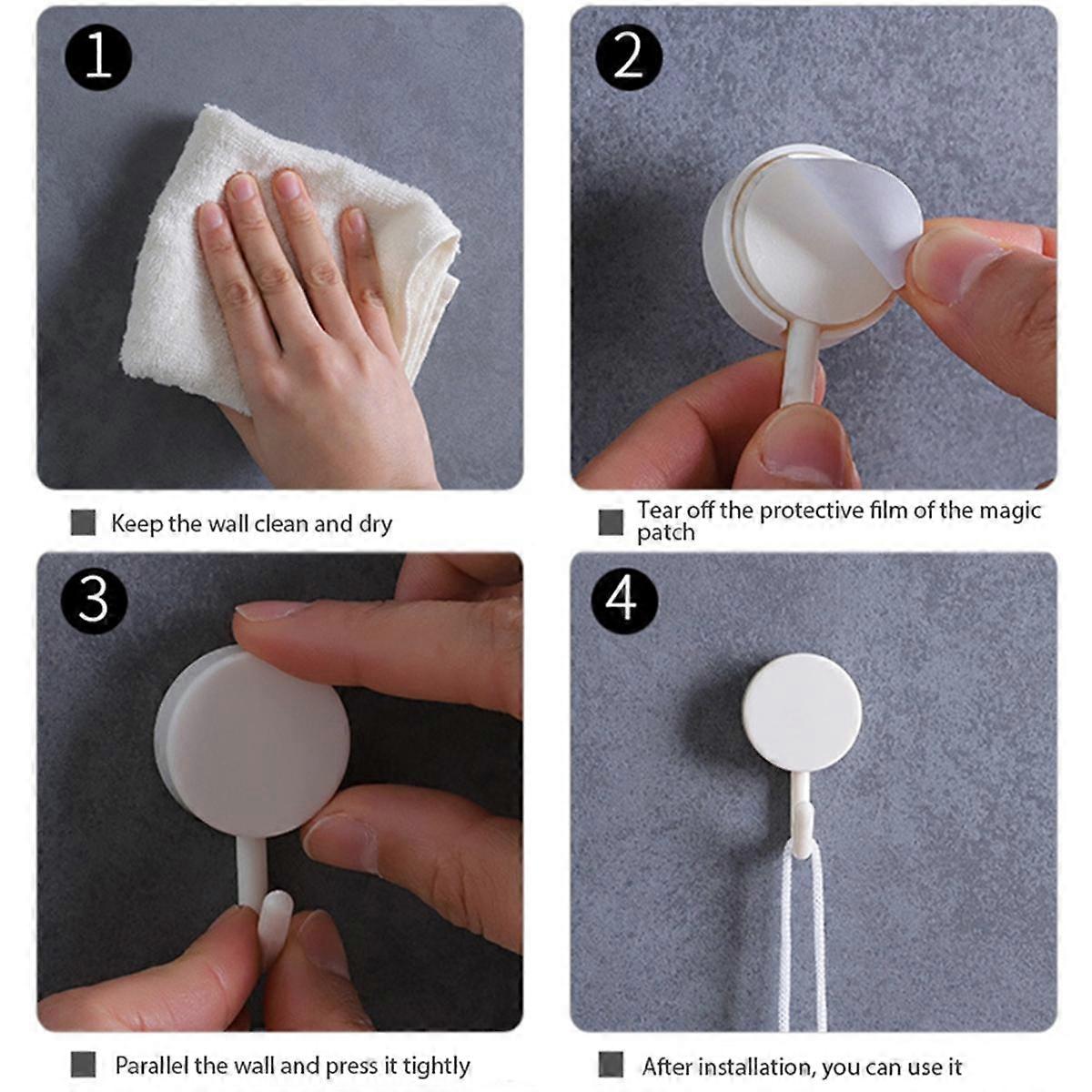 1

Keep the wall clean and dry

2

Tear off the protective film of the magic patch

3

Parallel the wall and press it tightly

4

After installation, you can use it